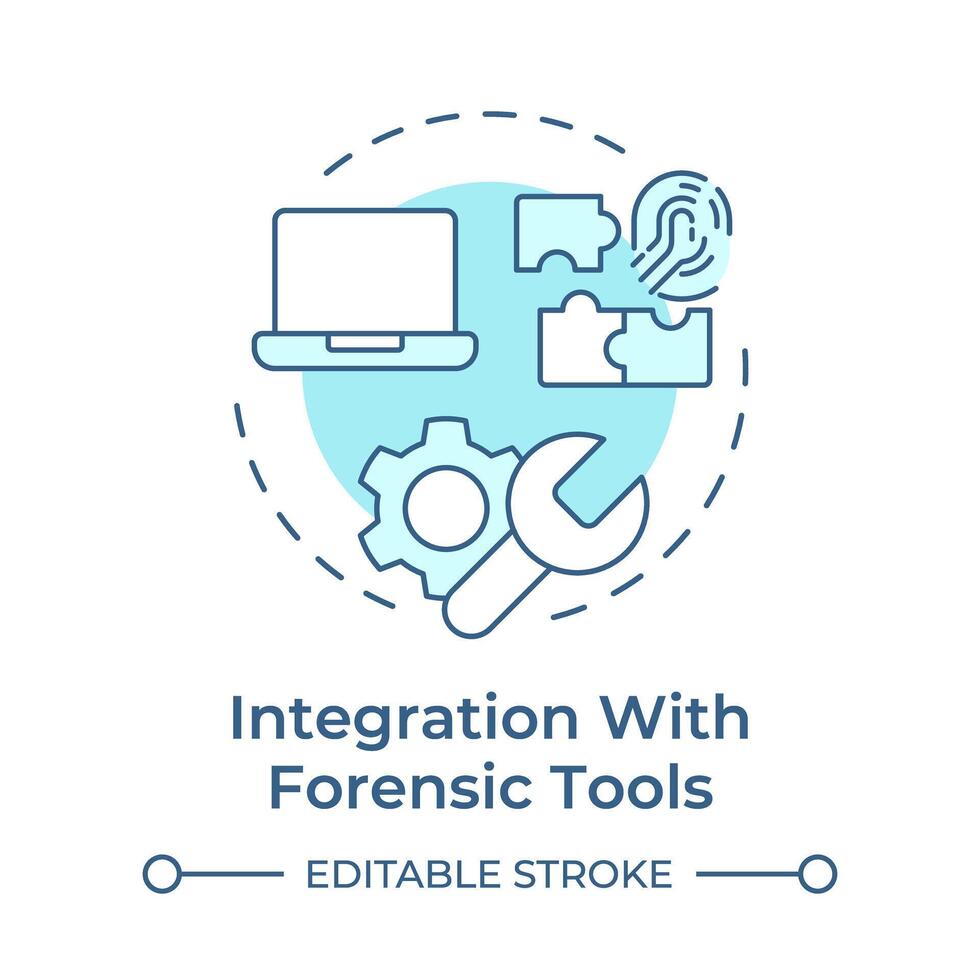 Integration With Forensic Tools

EDITABLE STROKE