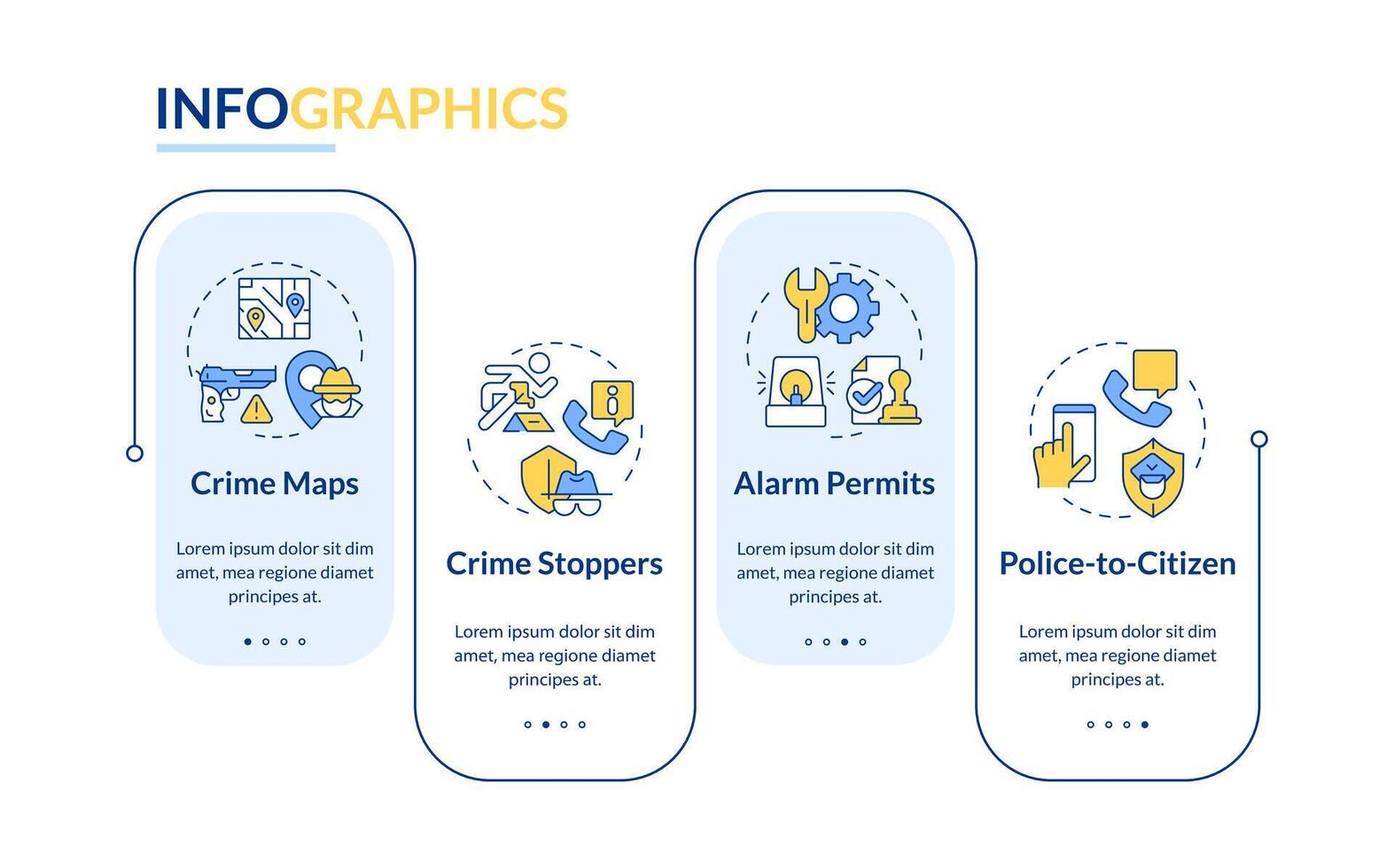 INFOGRAPHICS

Crime Maps

Lorem ipsum dolor sit dim amet, mea regione diamet principes at.

Crime Stoppers

Lorem ipsum dolor sit dim amet, mea regione diamet principes at.

Alarm Permits

Lorem ipsum dolor sit dim amet, mea regione diamet principes at.

Police-to-Citizen

Lorem ipsum dolor sit dim amet, mea regione diamet principes at.