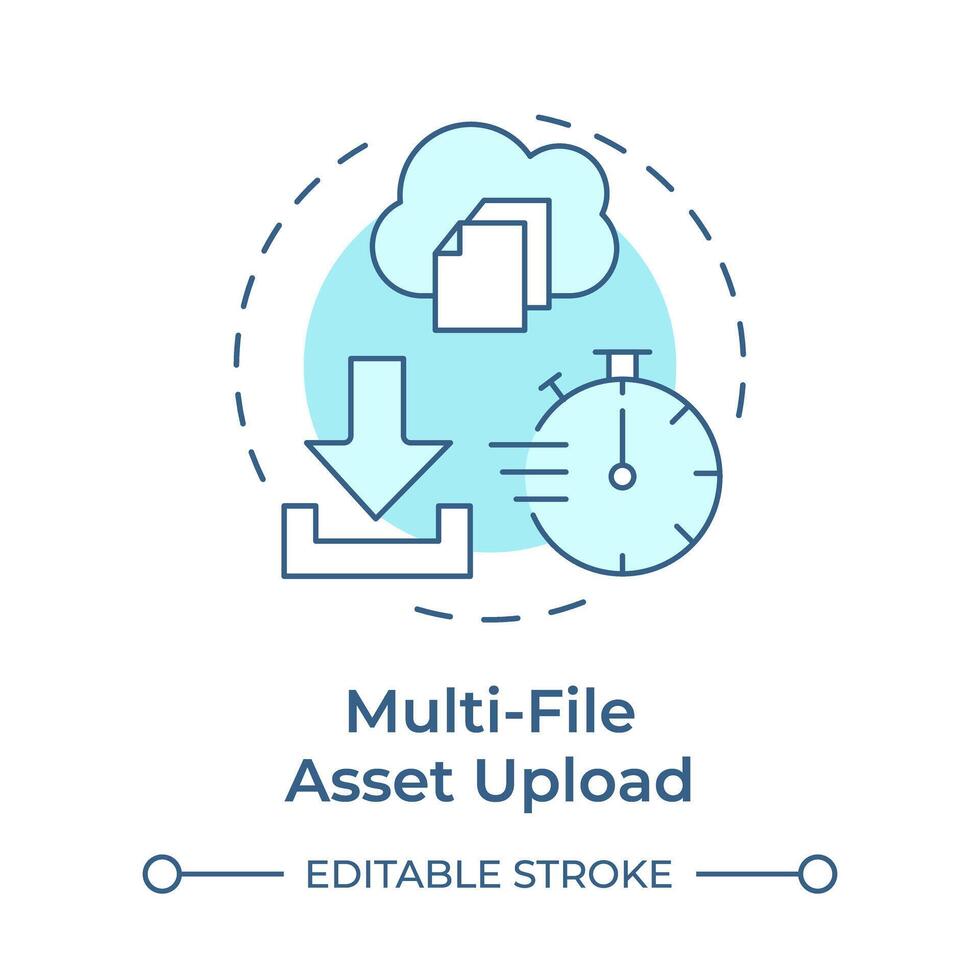 Multi-File
Asset Upload

EDITABLE STROKE