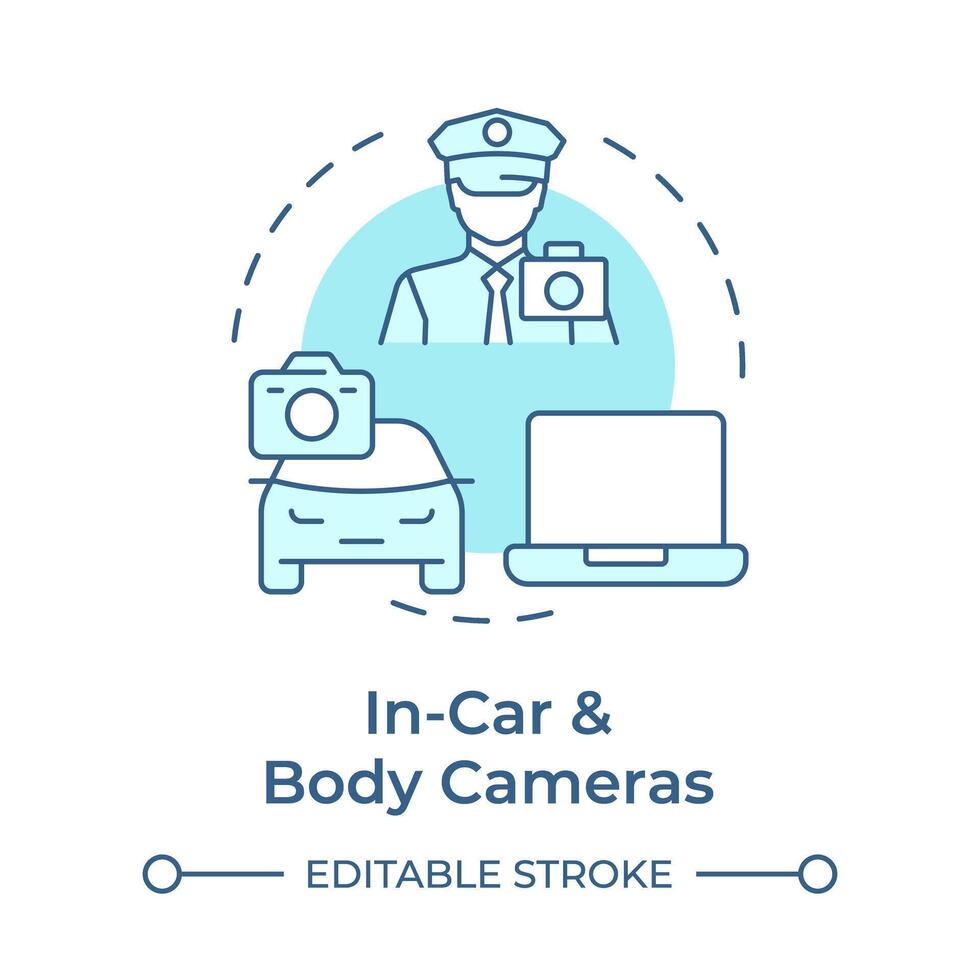 In-Car & Body Cameras

EDITABLE STROKE