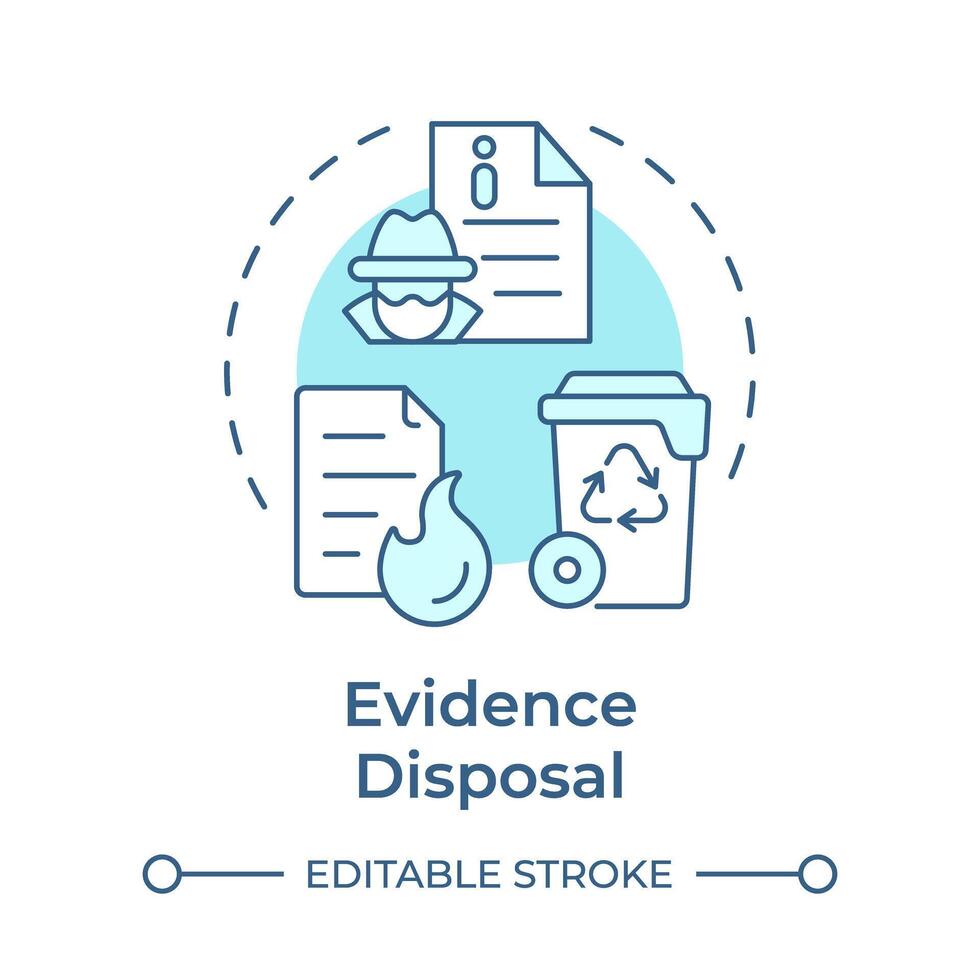 Evidence Disposal

EDITABLE STROKE