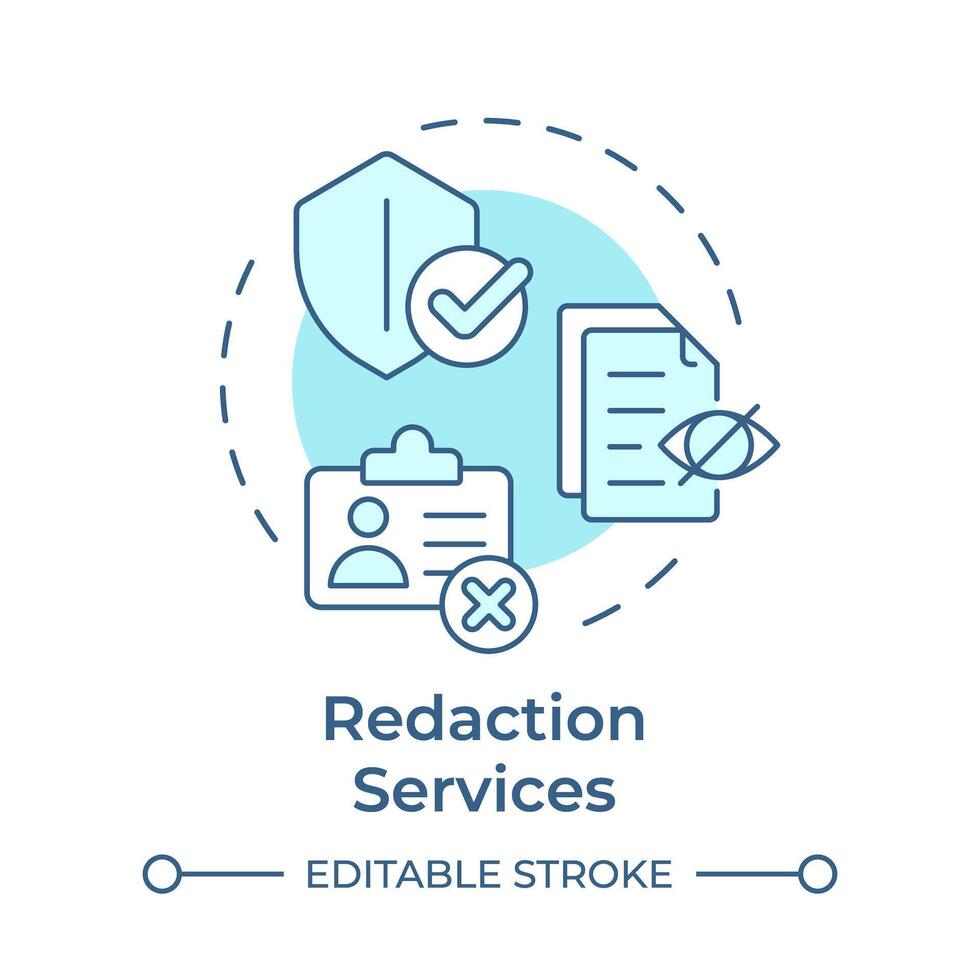 Redaction Services

EDITABLE STROKE