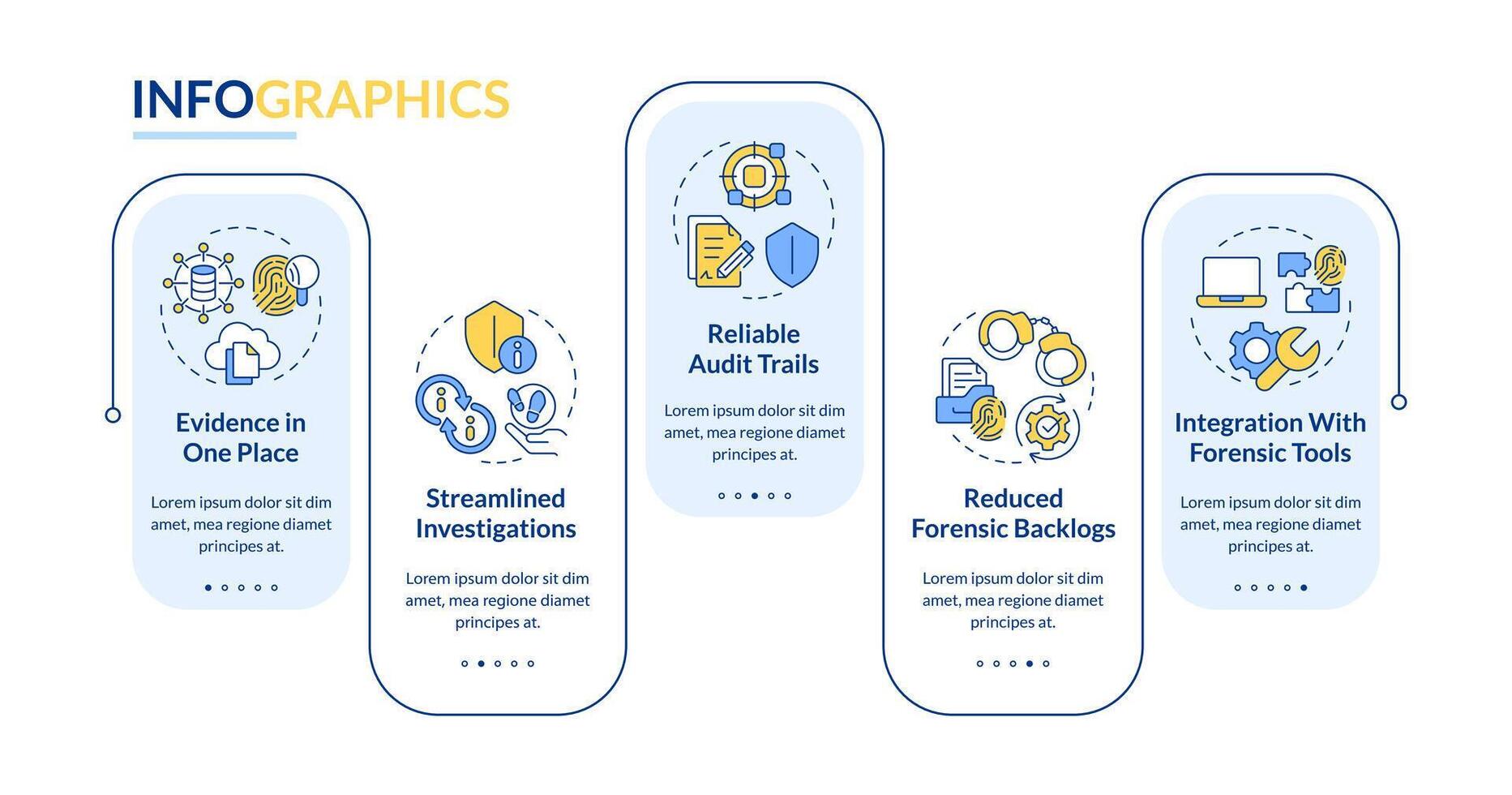 INFOGRAPHICS

Evidence in One Place

Lorem ipsum dolor sit dim amet, mea regione diamet principes at.

Streamlined Investigations

Lorem ipsum dolor sit dim amet, mea regione diamet principes at.

Reliable Audit Trails

Lorem ipsum dolor sit dim amet, mea regione diamet principes at.

Reduced Forensic Backlogs

Lorem ipsum dolor sit dim amet, mea regione diamet principes at.

Integration With Forensic Tools

Lorem ipsum dolor sit dim amet, mea regione diamet principes at.