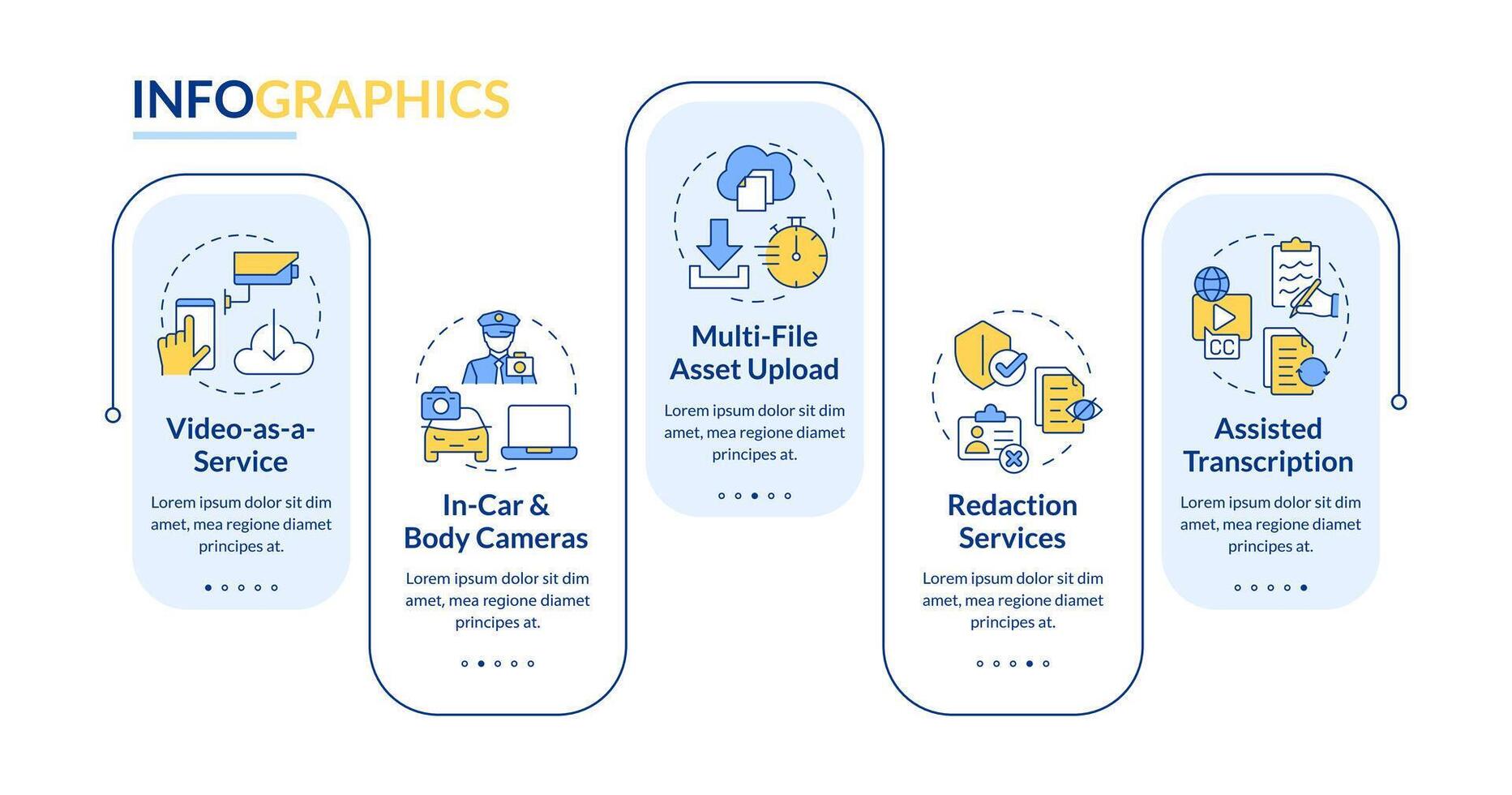 INFOGRAPHICS

Video-as-a-Service

Lorem ipsum dolor sit dim amet, mea regione diamet principes at.

In-Car & Body Cameras

Lorem ipsum dolor sit dim amet, mea regione diamet principes at.

Multi-File Asset Upload

Lorem ipsum dolor sit dim amet, mea regione diamet principes at.

Redaction Services

Lorem ipsum dolor sit dim amet, mea regione diamet principes at.

CC

Assisted Transcription

Lorem ipsum dolor sit dim amet, mea regione diamet principes at.