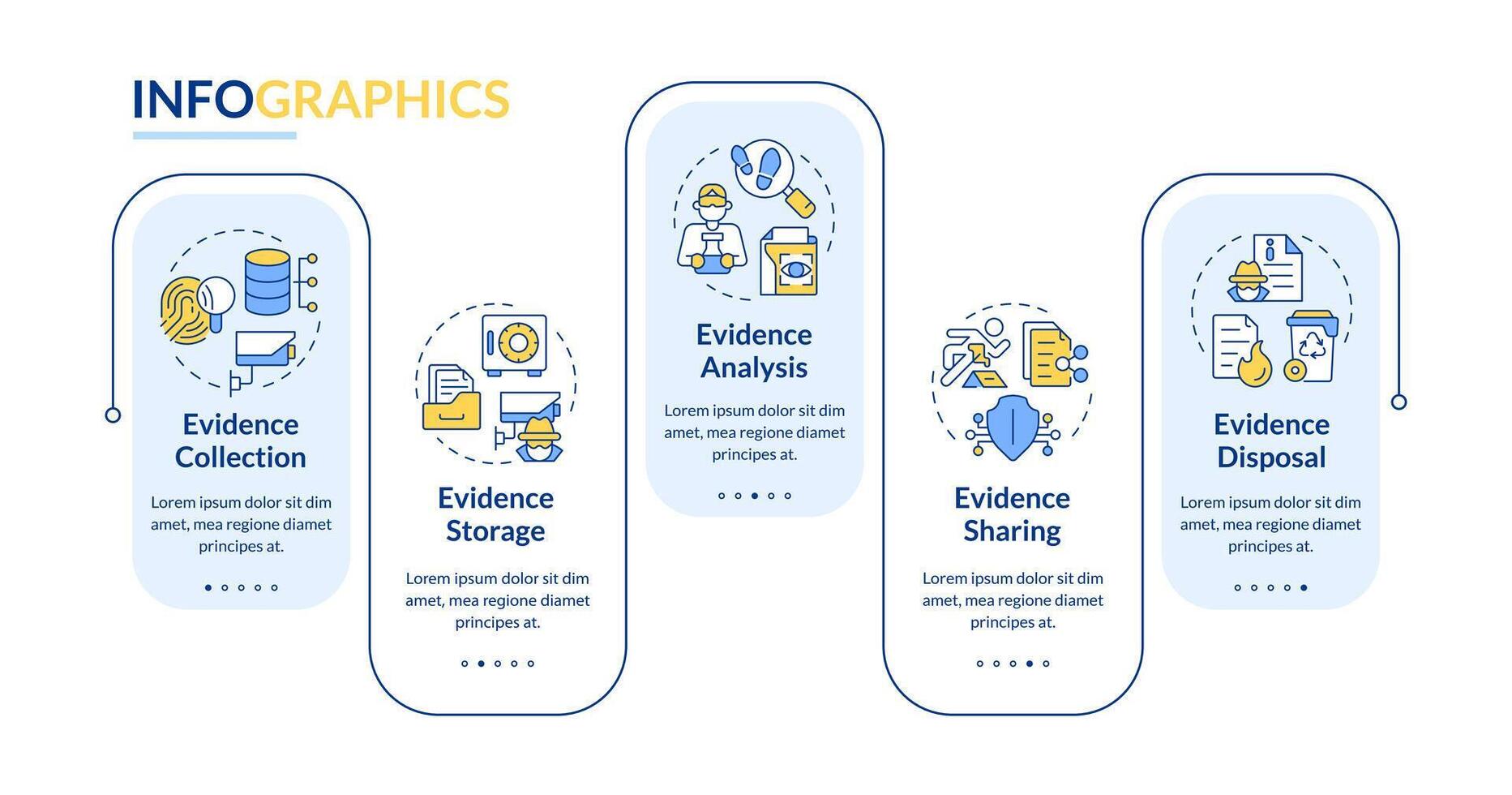 INFOGRAPHICS

Evidence Collection

Lorem ipsum dolor sit dim amet, mea regione diamet principes at.

Evidence Storage

Lorem ipsum dolor sit dim amet, mea regione diamet principes at.

Evidence Analysis

Lorem ipsum dolor sit dim amet, mea regione diamet principes at.

Evidence Sharing

Lorem ipsum dolor sit dim amet, mea regione diamet principes at.

Evidence Disposal

Lorem ipsum dolor sit dim amet, mea regione diamet principes at.