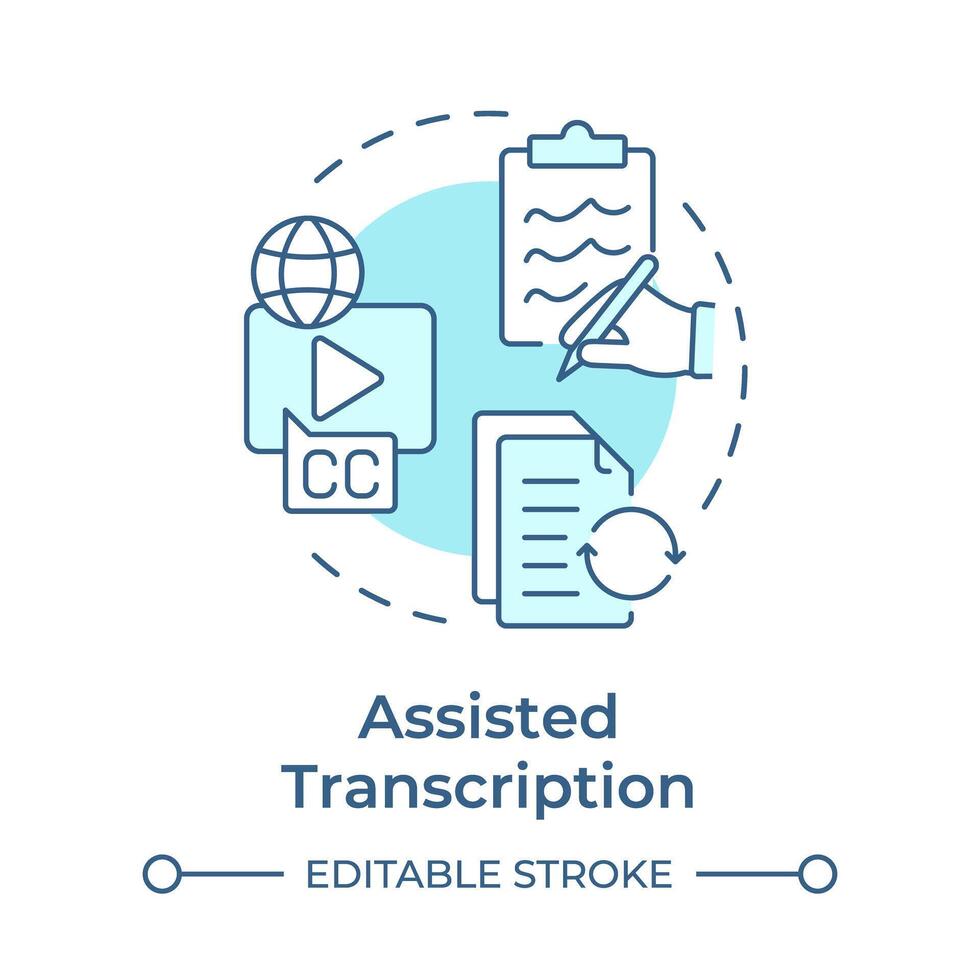 CC

Assisted Transcription

EDITABLE STROKE