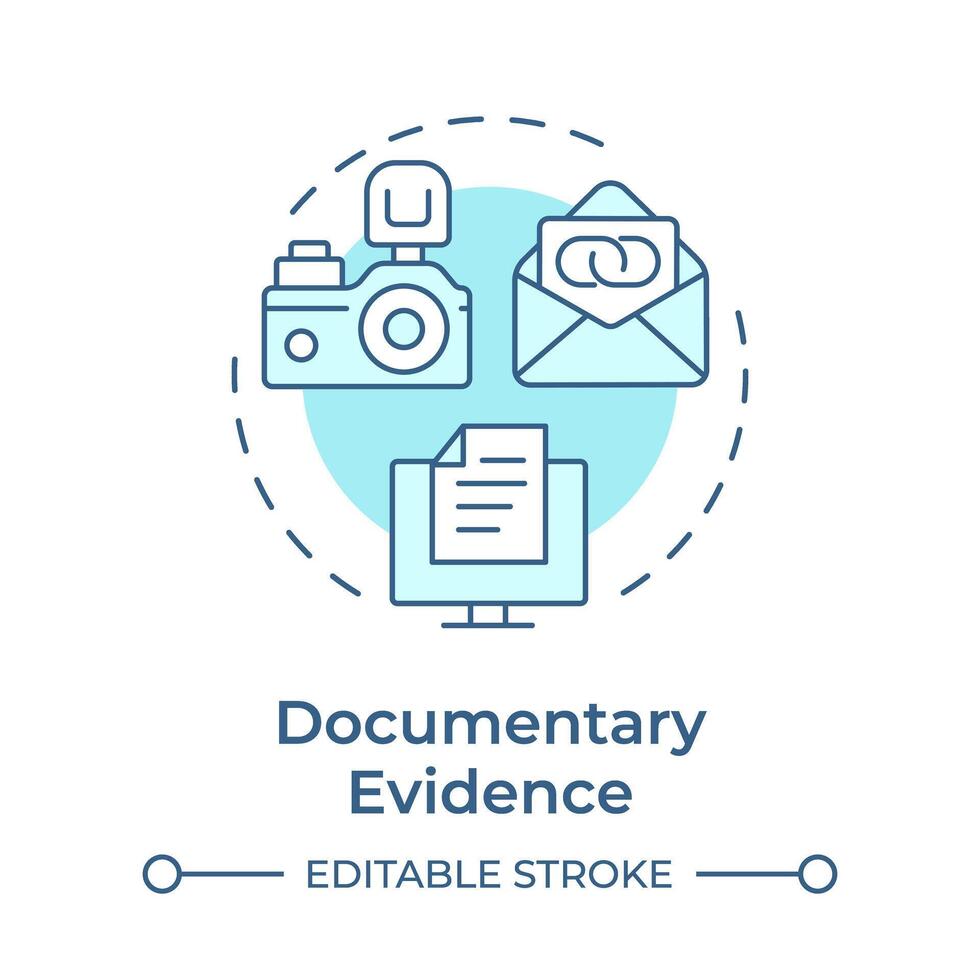 Documentary Evidence

EDITABLE STROKE