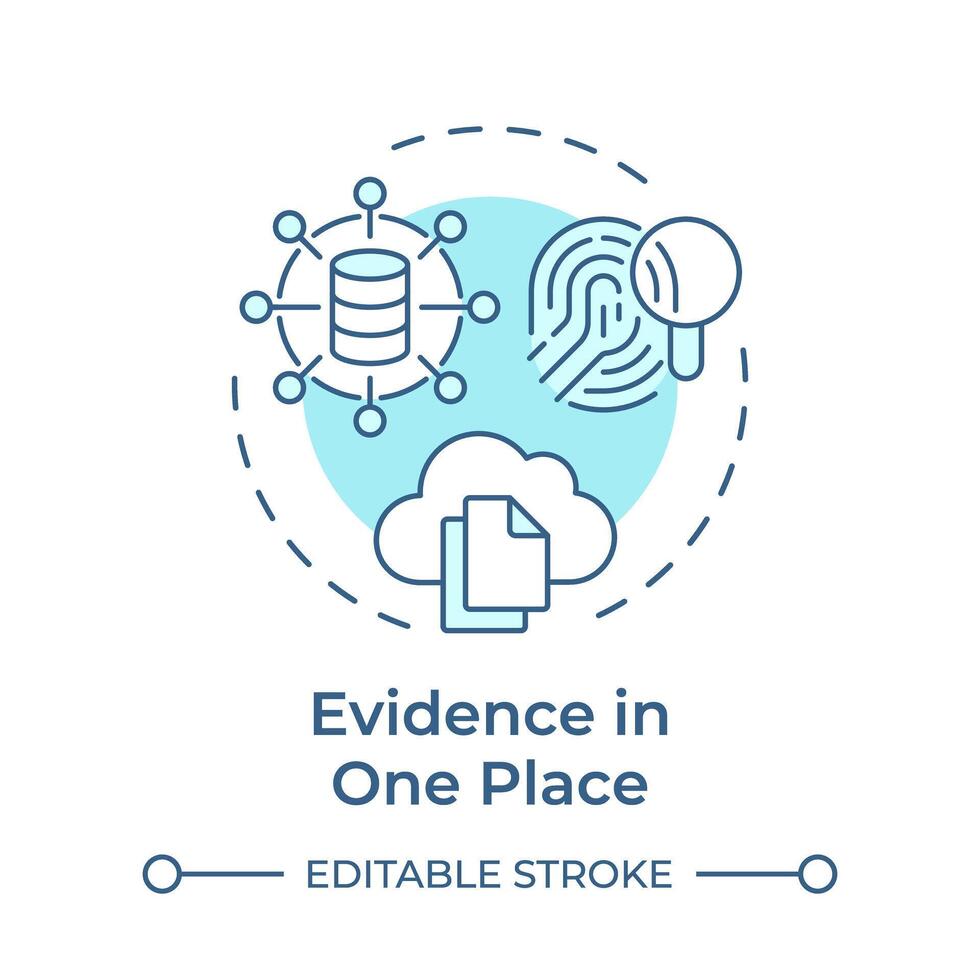 Evidence in One Place

EDITABLE STROKE