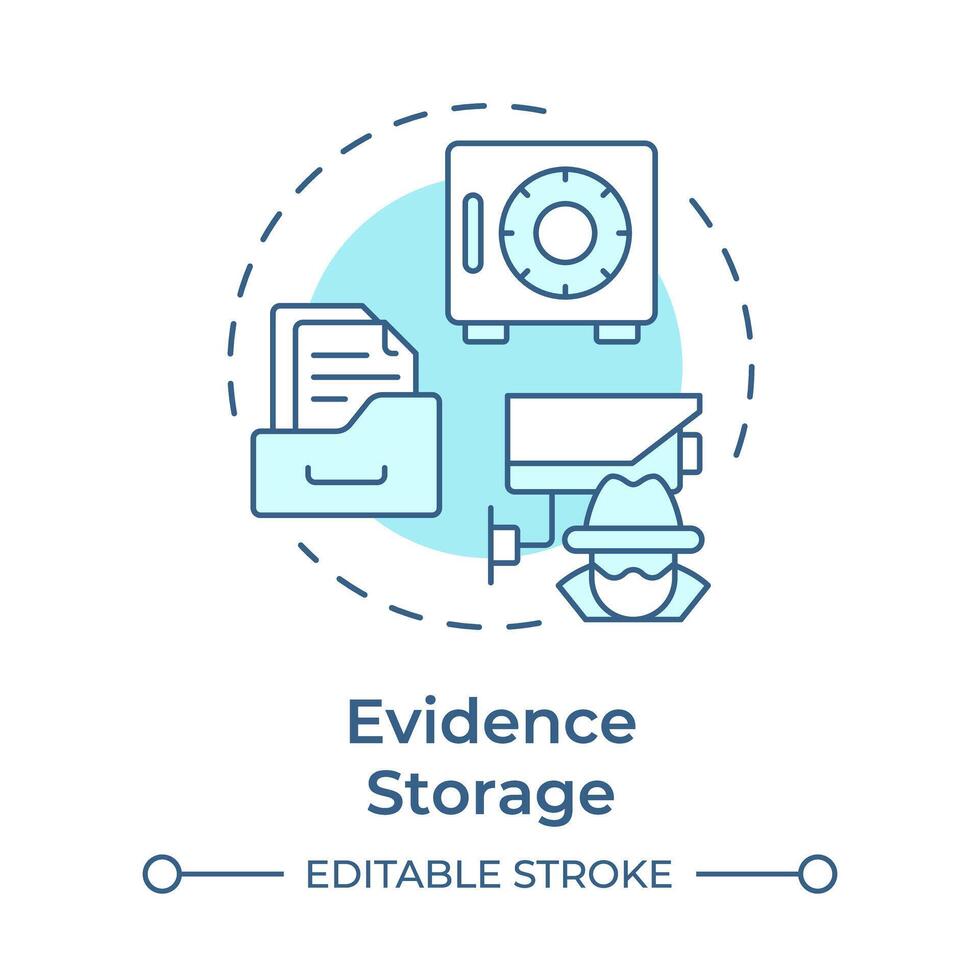 Evidence Storage

EDITABLE STROKE