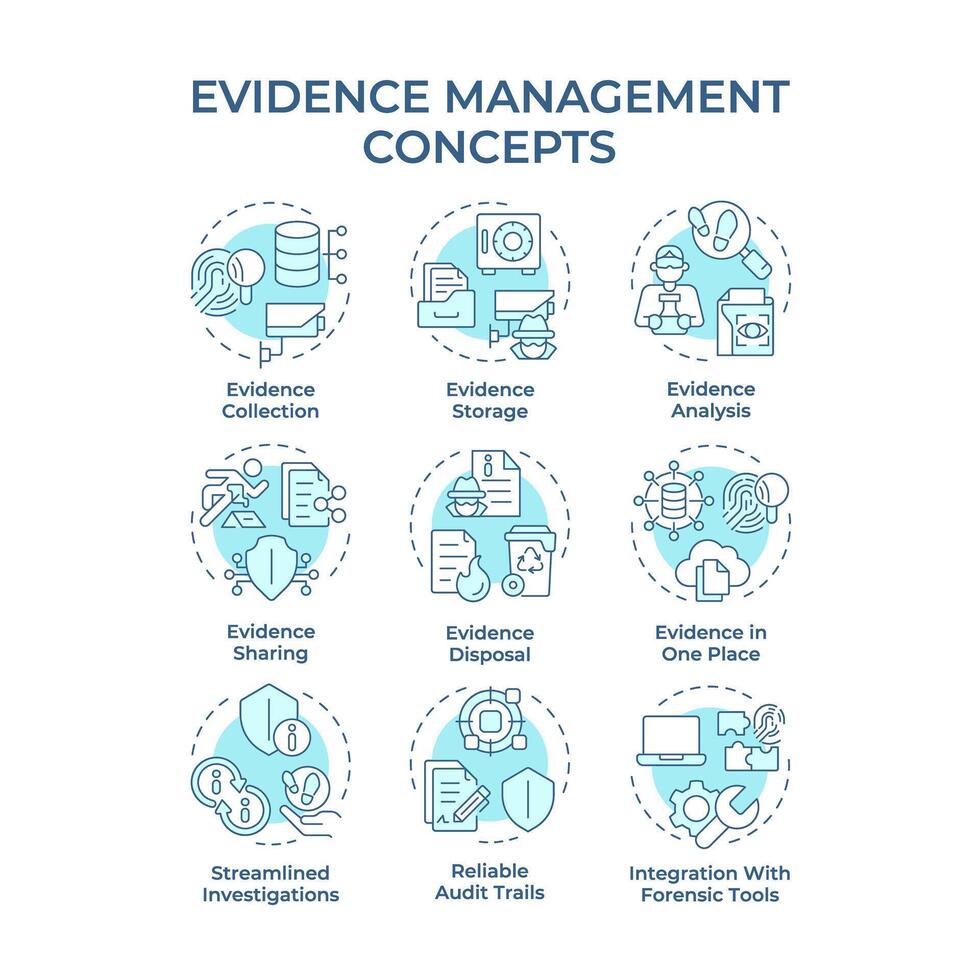 EVIDENCE MANAGEMENT CONCEPTS

Evidence Collection

Evidence Storage

Evidence Analysis

Evidence Sharing

Evidence Disposal

Evidence in One Place

Streamlined Investigations

Reliable Audit Trails

Integration With Forensic Tools