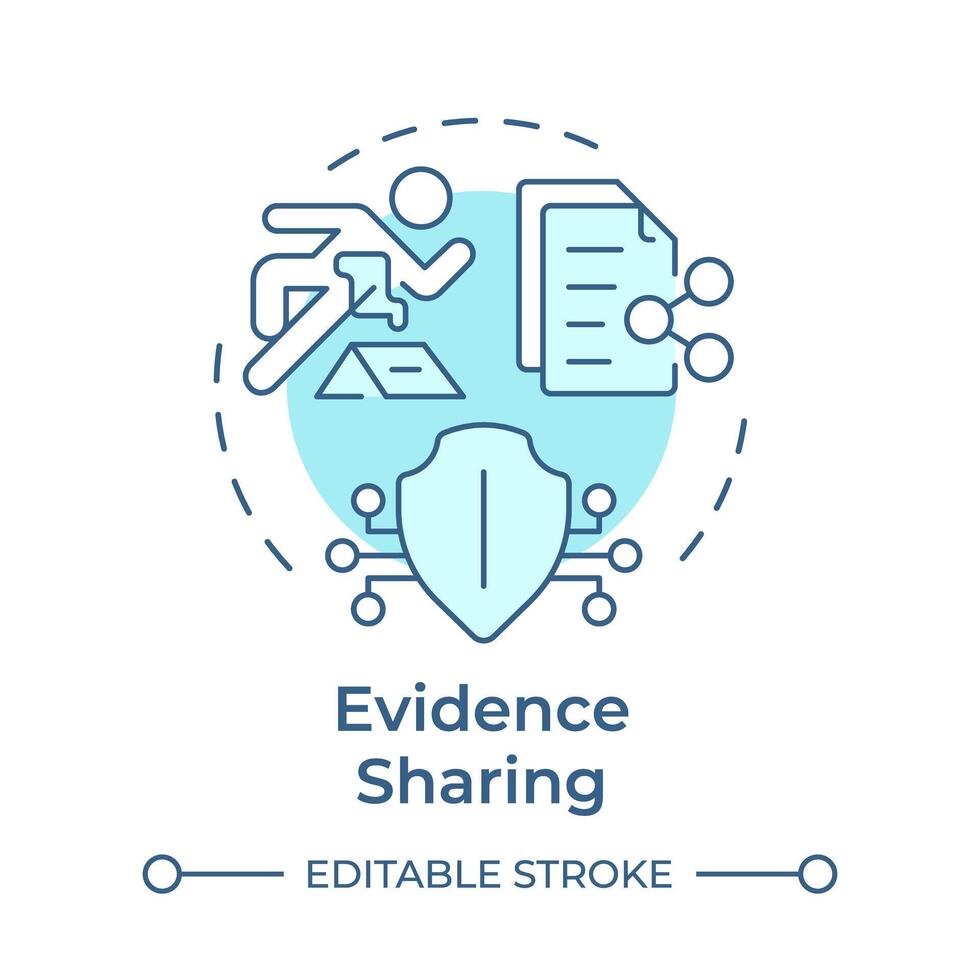 Evidence Sharing

EDITABLE STROKE