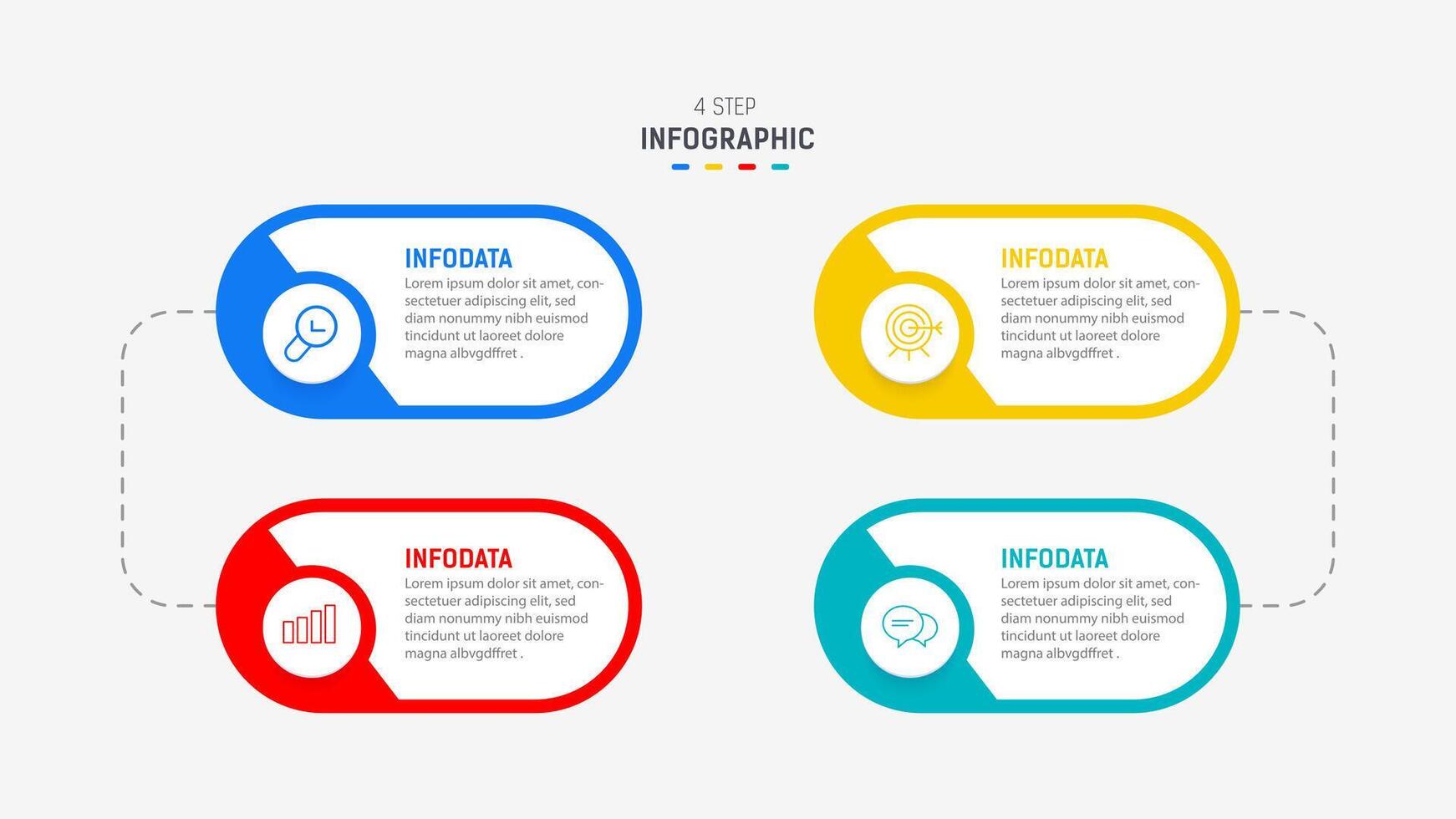 4 STEP
INFOGRAPHIC

INFODATA
Lorem ipsum dolor sit amet, consectetuer adipiscing elit, sed diam nonummy nibh euismod tincidunt ut laoreet dolore magna albvgdffret .

INFODATA
Lorem ipsum dolor sit amet, consectetuer adipiscing elit, sed diam nonummy nibh euismod tincidunt ut laoreet dolore magna albvgdffret .

INFODATA
Lorem ipsum dolor sit amet, consectetuer adipiscing elit, sed diam nonummy nibh euismod tincidunt ut laoreet dolore magna albvgdffret .

INFODATA
Lorem ipsum dolor sit amet, consectetuer adipiscing elit, sed diam nonummy nibh euismod tincidunt ut laoreet dolore magna albvgdffret .