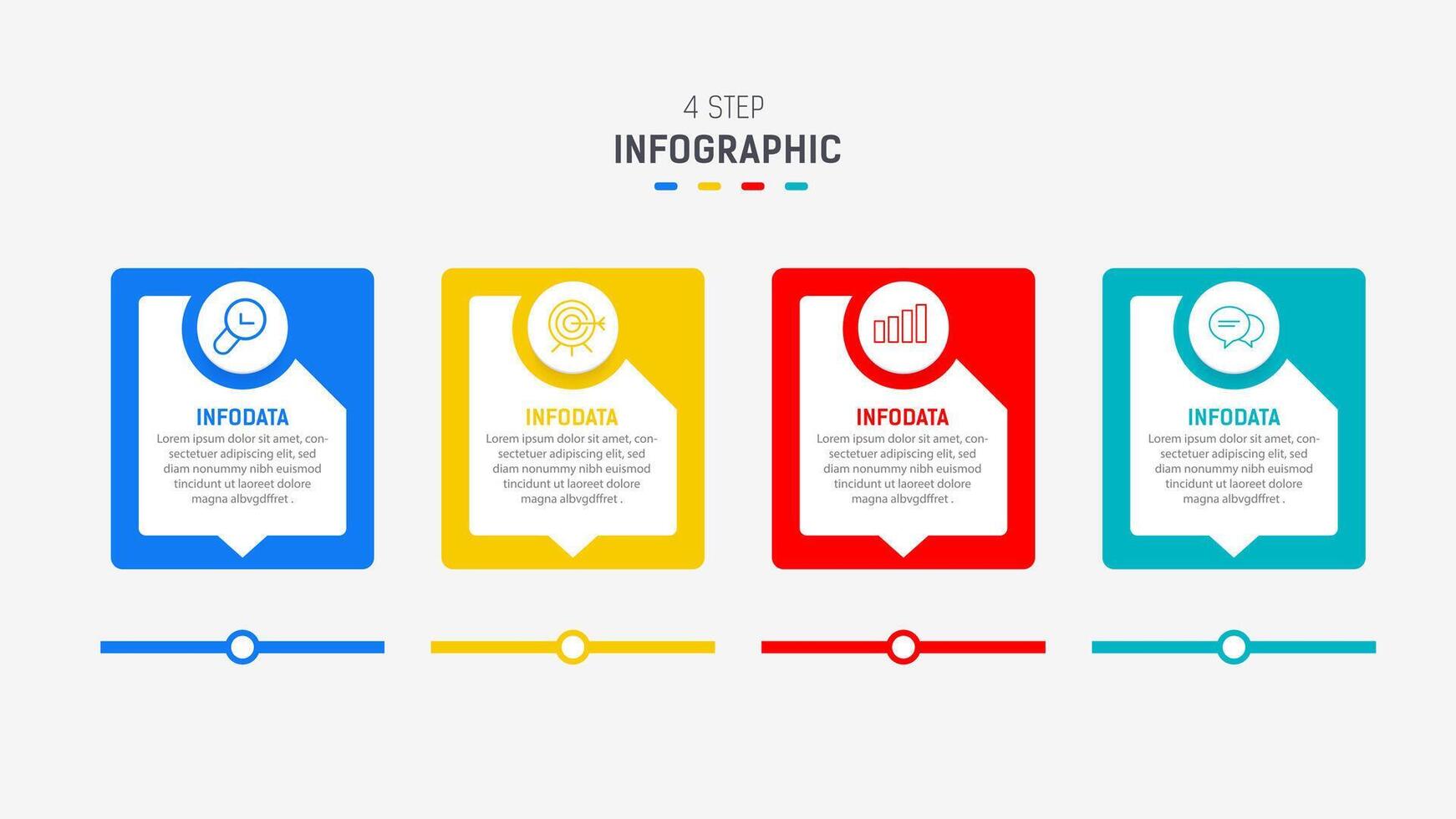 4 STEP
INFOGRAPHIC

INFODATA
Lorem ipsum dolor sit amet, consectetuer adipiscing elit, sed diam nonummy nibh euismod tincidunt ut laoreet dolore magna albvgdffret .

INFODATA
Lorem ipsum dolor sit amet, consectetuer adipiscing elit, sed diam nonummy nibh euismod tincidunt ut laoreet dolore magna albvgdffret .

INFODATA
Lorem ipsum dolor sit amet, consectetuer adipiscing elit, sed diam nonummy nibh euismod tincidunt ut laoreet dolore magna albvgdffret .

INFODATA
Lorem ipsum dolor sit amet, consectetuer adipiscing elit, sed diam nonummy nibh euismod tincidunt ut laoreet dolore magna albvgdffret .