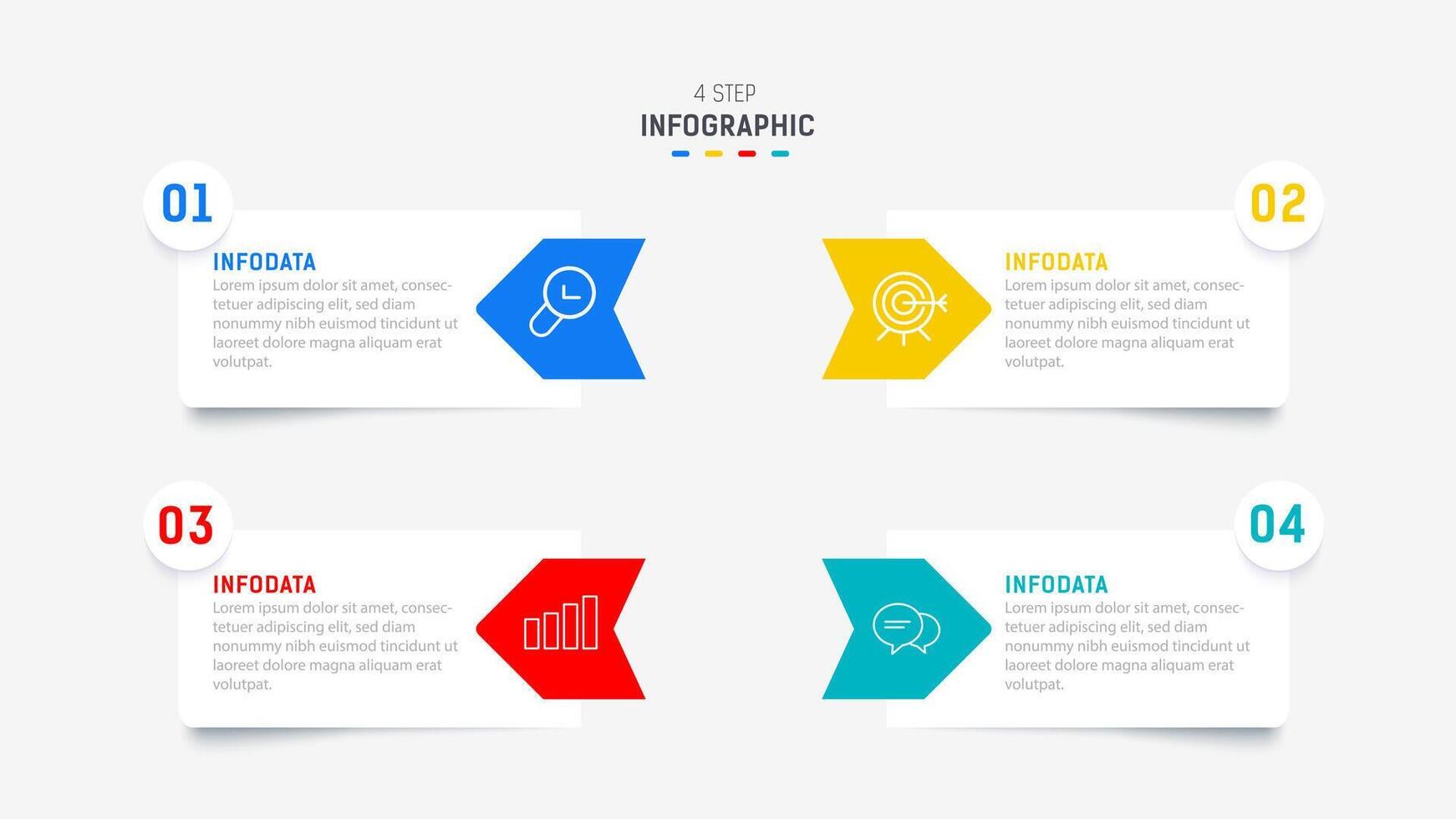 4 STEP
INFOGRAPHIC

01
INFODATA
Lorem ipsum dolor sit amet, consectetuer adipiscing elit, sed diam nonummy nibh euismod tincidunt ut laoreet dolore magna aliquam erat volutpat.

02
INFODATA
Lorem ipsum dolor sit amet, consectetuer adipiscing elit, sed diam nonummy nibh euismod tincidunt ut laoreet dolore magna aliquam erat volutpat.

03
INFODATA
Lorem ipsum dolor sit amet, consectetuer adipiscing elit, sed diam nonummy nibh euismod tincidunt ut laoreet dolore magna aliquam erat volutpat.

04
INFODATA
Lorem ipsum dolor sit amet, consectetuer adipiscing elit, sed diam nonummy nibh euismod tincidunt ut laoreet dolore magna aliquam erat volutpat.