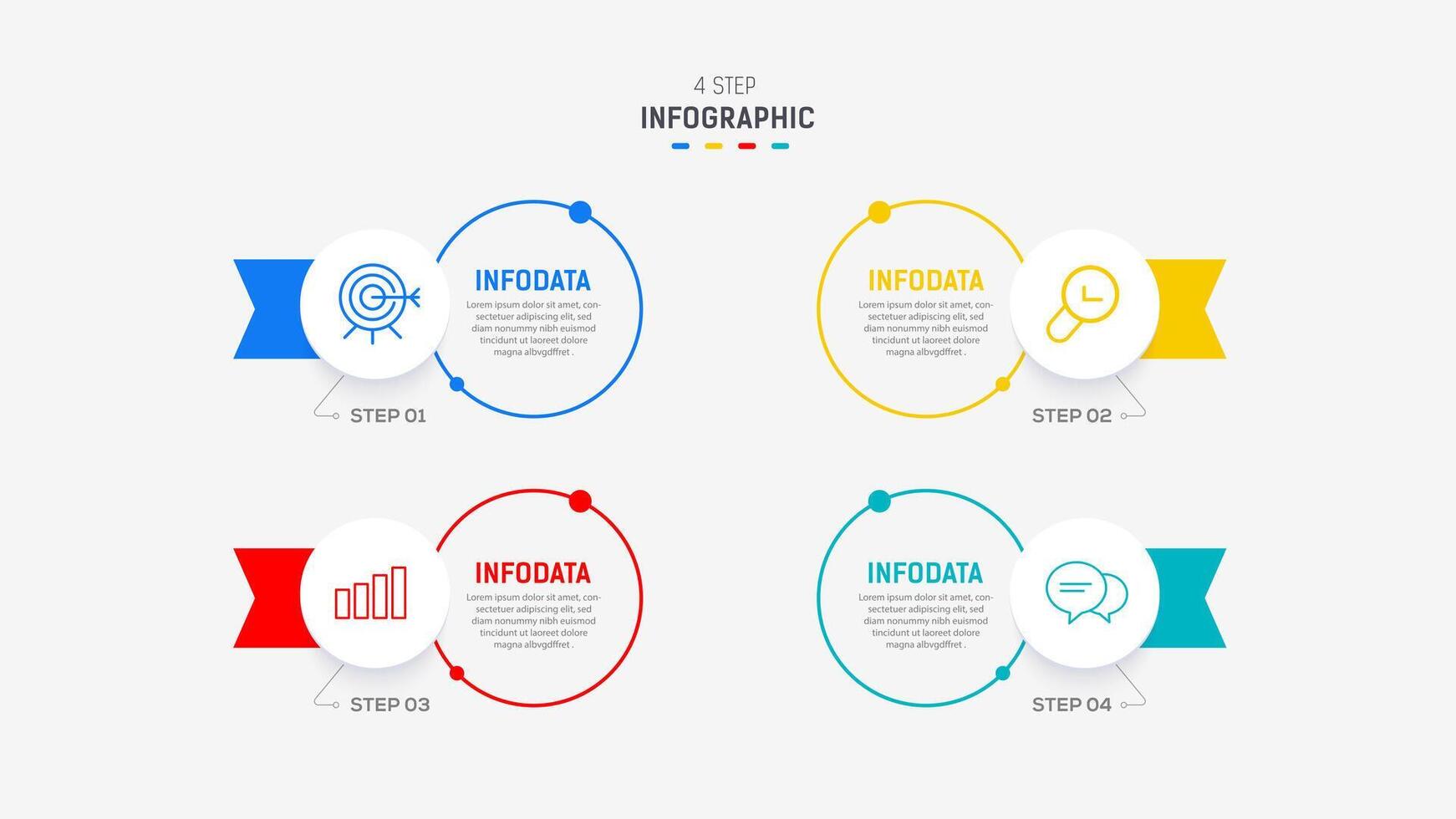 4 STEP
INFOGRAPHIC

INFODATA
Lorem ipsum dolor sit amet, consectetuer adipiscing elit, sed diam nonummy nibh euismod tincidunt ut laoreet dolore magna albvgdffret .

STEP 01

INFODATA
Lorem ipsum dolor sit amet, consectetuer adipiscing elit, sed diam nonummy nibh euismod tincidunt ut laoreet dolore magna albvgdffret .

STEP 02

INFODATA
Lorem ipsum dolor sit amet, consectetuer adipiscing elit, sed diam nonummy nibh euismod tincidunt ut laoreet dolore magna albvgdffret .

STEP 03

INFODATA
Lorem ipsum dolor sit amet, consectetuer adipiscing elit, sed diam nonummy nibh euismod tincidunt ut laoreet dolore magna albvgdffret .

STEP 04