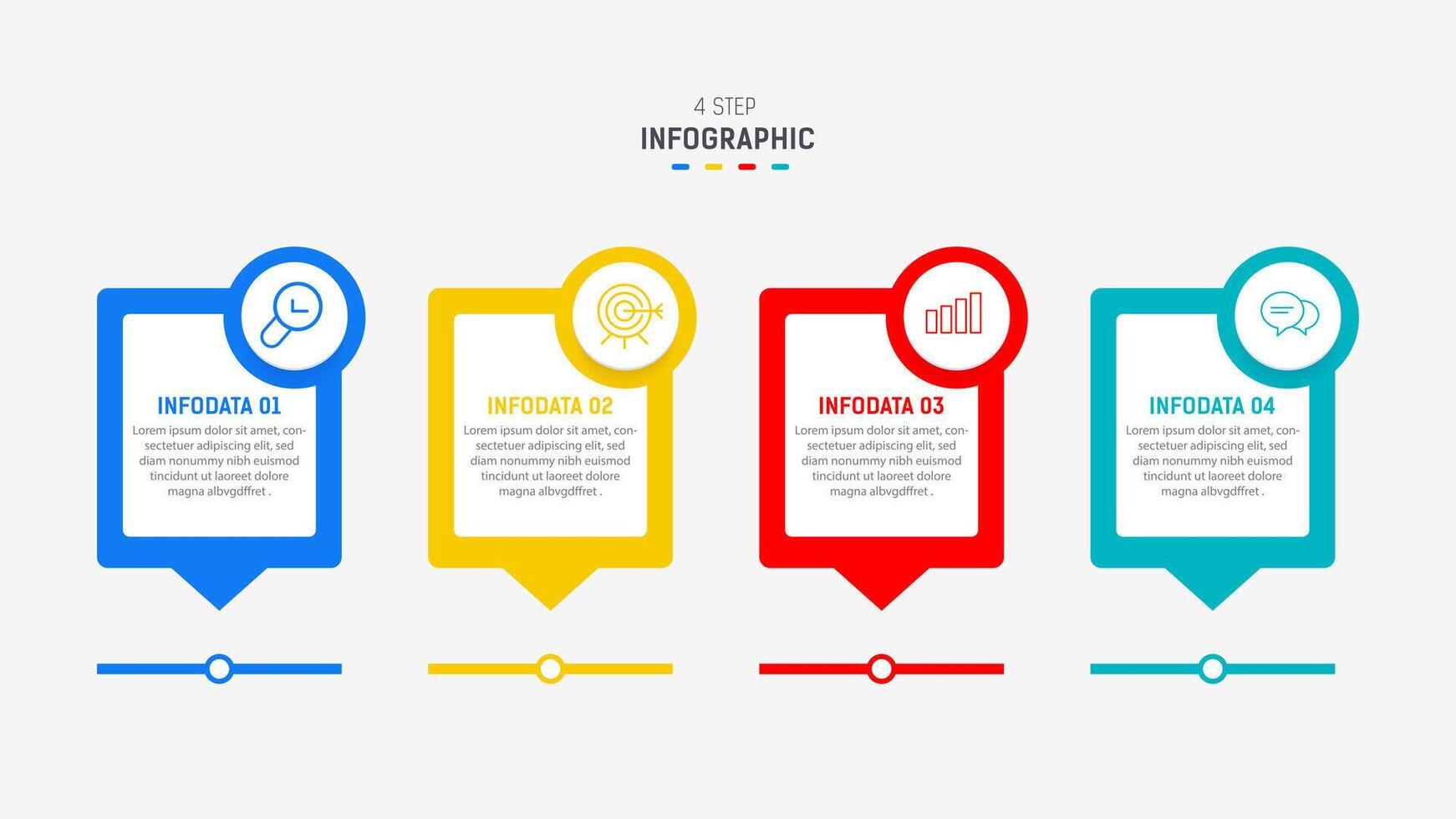 4 STEP
INFOGRAPHIC

INFODATA 01
Lorem ipsum dolor sit amet, consectetuer adipiscing elit, sed diam nonummy nibh euismod tincidunt ut laoreet dolore magna albvgdffret .

INFODATA 02
Lorem ipsum dolor sit amet, consectetuer adipiscing elit, sed diam nonummy nibh euismod tincidunt ut laoreet dolore magna albvgdffret .

INFODATA 03
Lorem ipsum dolor sit amet, consectetuer adipiscing elit, sed diam nonummy nibh euismod tincidunt ut laoreet dolore magna albvgdffret .

INFODATA 04
Lorem ipsum dolor sit amet, consectetuer adipiscing elit, sed diam nonummy nibh euismod tincidunt ut laoreet dolore magna albvgdffret .