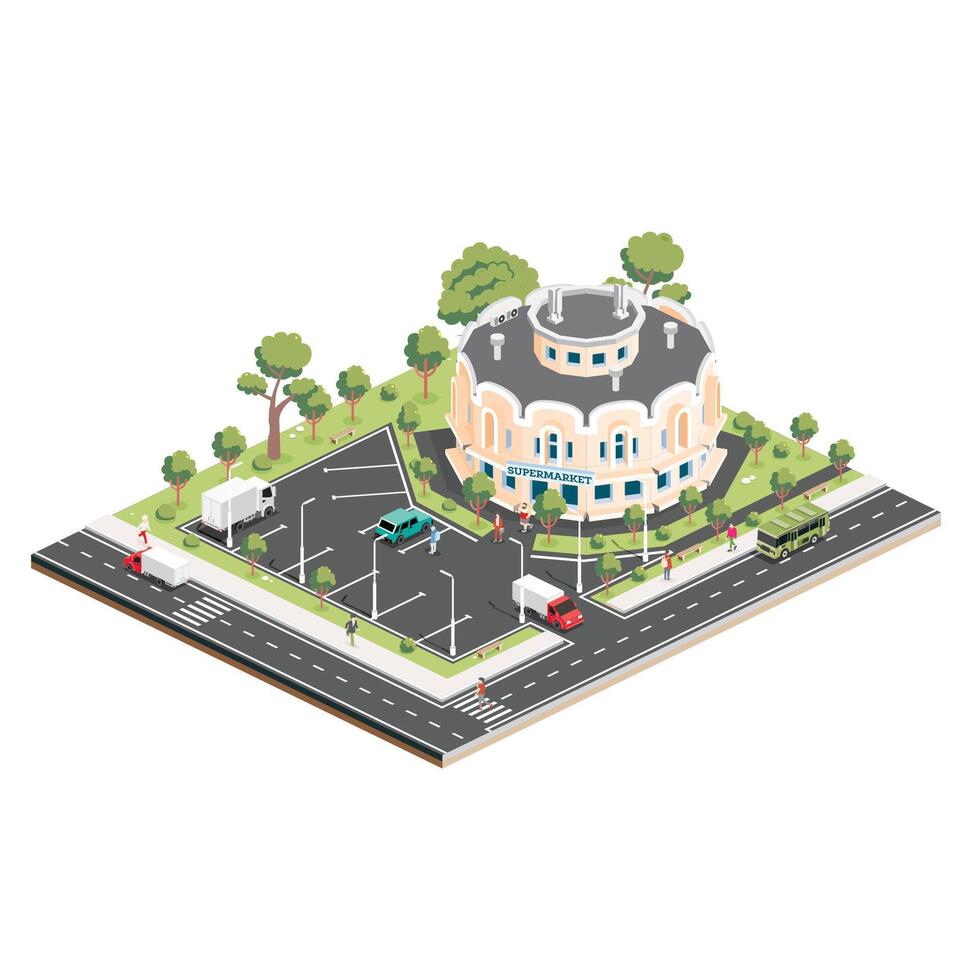 SUPERMARKET