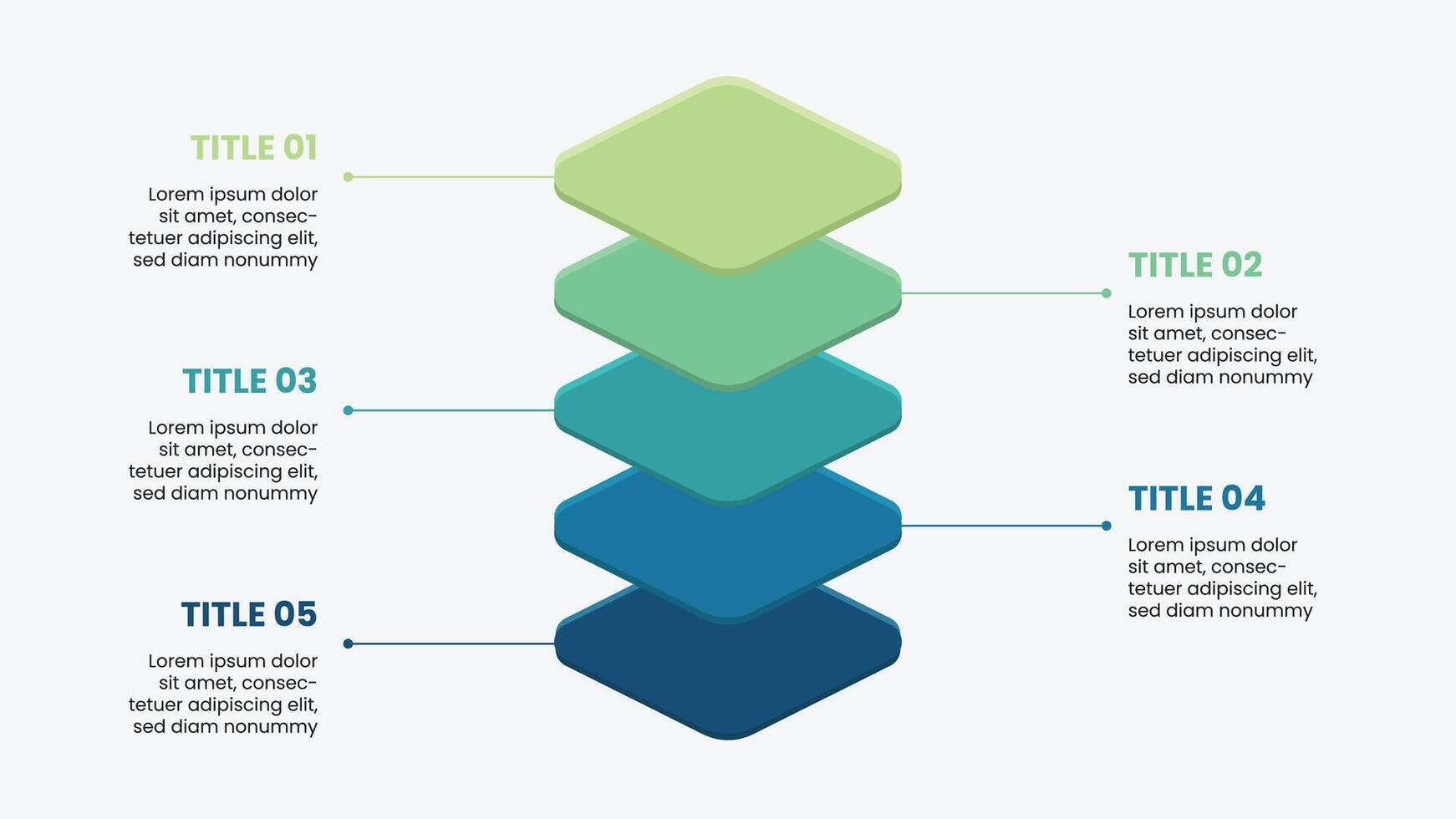 TITLE 01

Lorem ipsum dolor sit amet, consectetuer adipiscing elit, sed diam nonummy

TITLE 02

Lorem ipsum dolor sit amet, consectetuer adipiscing elit, sed diam nonummy

TITLE 03

Lorem ipsum dolor sit amet, consectetuer adipiscing elit, sed diam nonummy

TITLE 04

Lorem ipsum dolor sit amet, consectetuer adipiscing elit, sed diam nonummy

TITLE 05

Lorem ipsum dolor sit amet, consectetuer adipiscing elit, sed diam nonummy