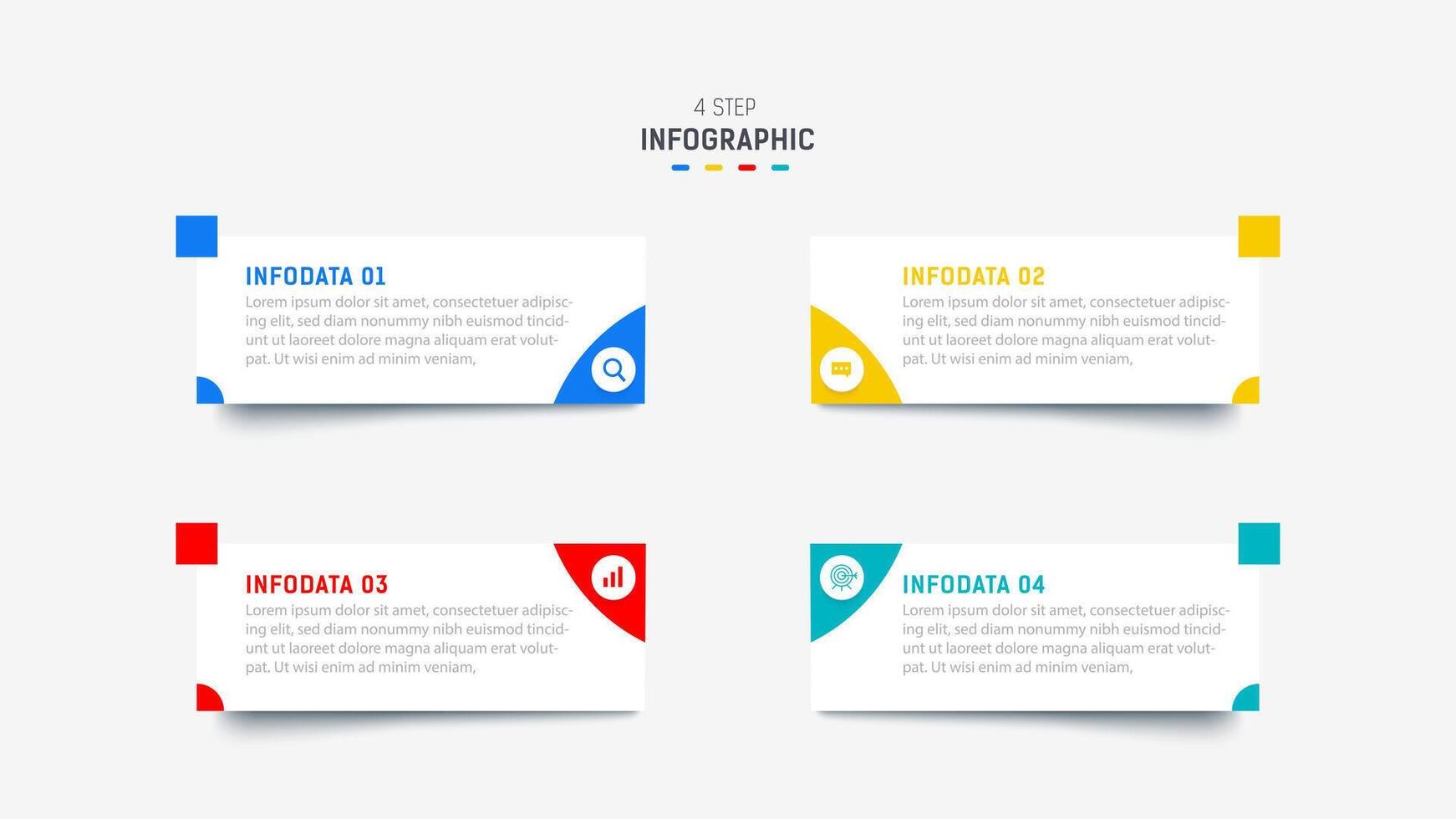 4 STEP
INFOGRAPHIC

INFODATA 01
Lorem ipsum dolor sit amet, consectetuer adipiscing elit, sed diam nonummy nibh euismod tincidunt ut laoreet dolore magna aliquam erat volutpat. Ut wisi enim ad minim veniam,

INFODATA 02
Lorem ipsum dolor sit amet, consectetuer adipiscing elit, sed diam nonummy nibh euismod tincidunt ut laoreet dolore magna aliquam erat volutpat. Ut wisi enim ad minim veniam,

INFODATA 03
Lorem ipsum dolor sit amet, consectetuer adipiscing elit, sed diam nonummy nibh euismod tincidunt ut laoreet dolore magna aliquam erat volutpat. Ut wisi enim ad minim veniam,

INFODATA 04
Lorem ipsum dolor sit amet, consectetuer adipiscing elit, sed diam nonummy nibh euismod tincidunt ut laoreet dolore magna aliquam erat volutpat. Ut wisi enim ad minim veniam,