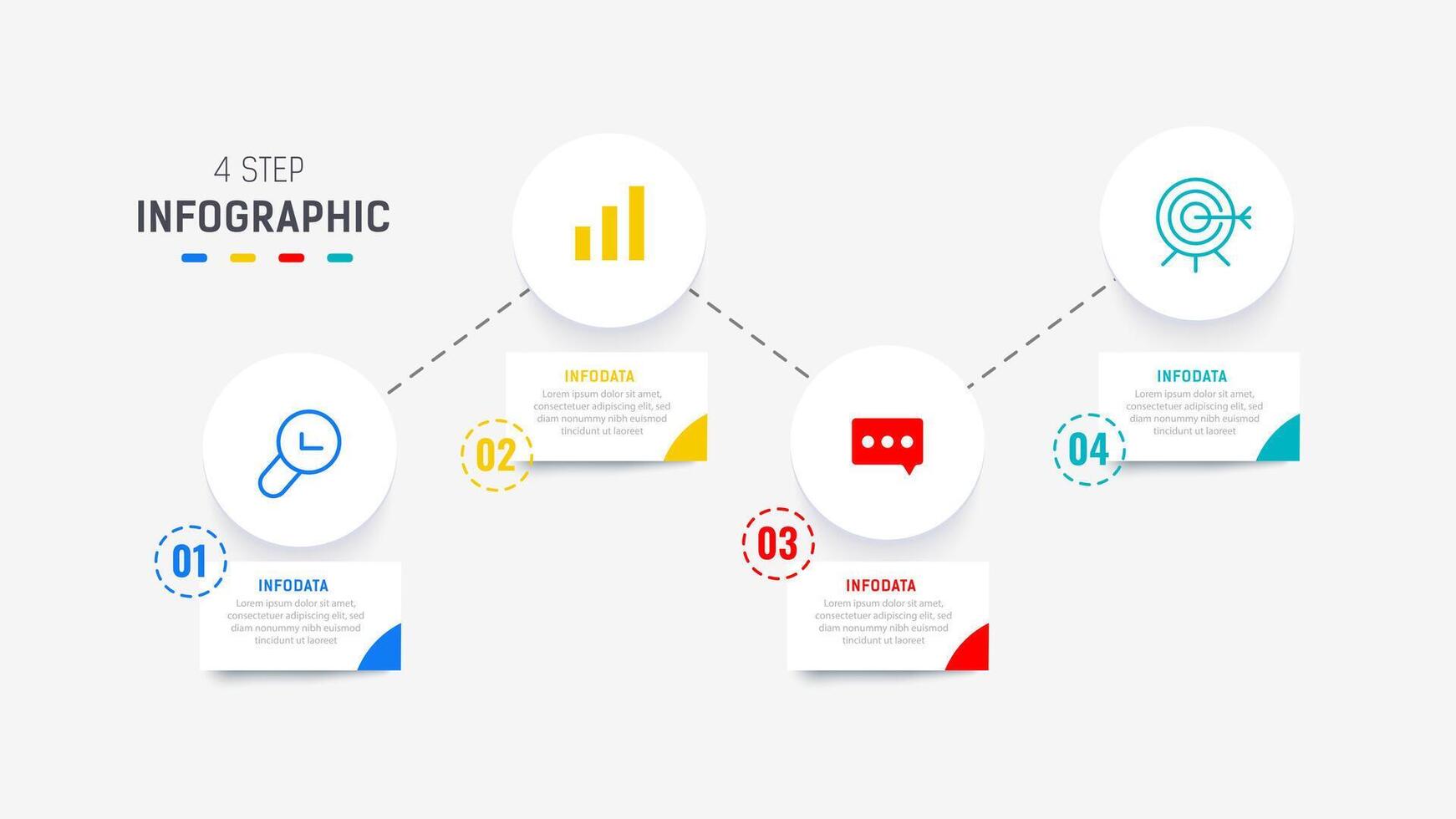 4 STEP
INFOGRAPHIC

01
INFODATA
Lorem ipsum dolor sit amet, consectetuer adipiscing elit, sed diam nonummy nibh euismod tincidunt ut laoreet

02
INFODATA
Lorem ipsum dolor sit amet, consectetuer adipiscing elit, sed diam nonummy nibh euismod tincidunt ut laoreet

03
INFODATA
Lorem ipsum dolor sit amet, consectetuer adipiscing elit, sed diam nonummy nibh euismod tincidunt ut laoreet

04
INFODATA
Lorem ipsum dolor sit amet, consectetuer adipiscing elit, sed diam nonummy nibh euismod tincidunt ut laoreet