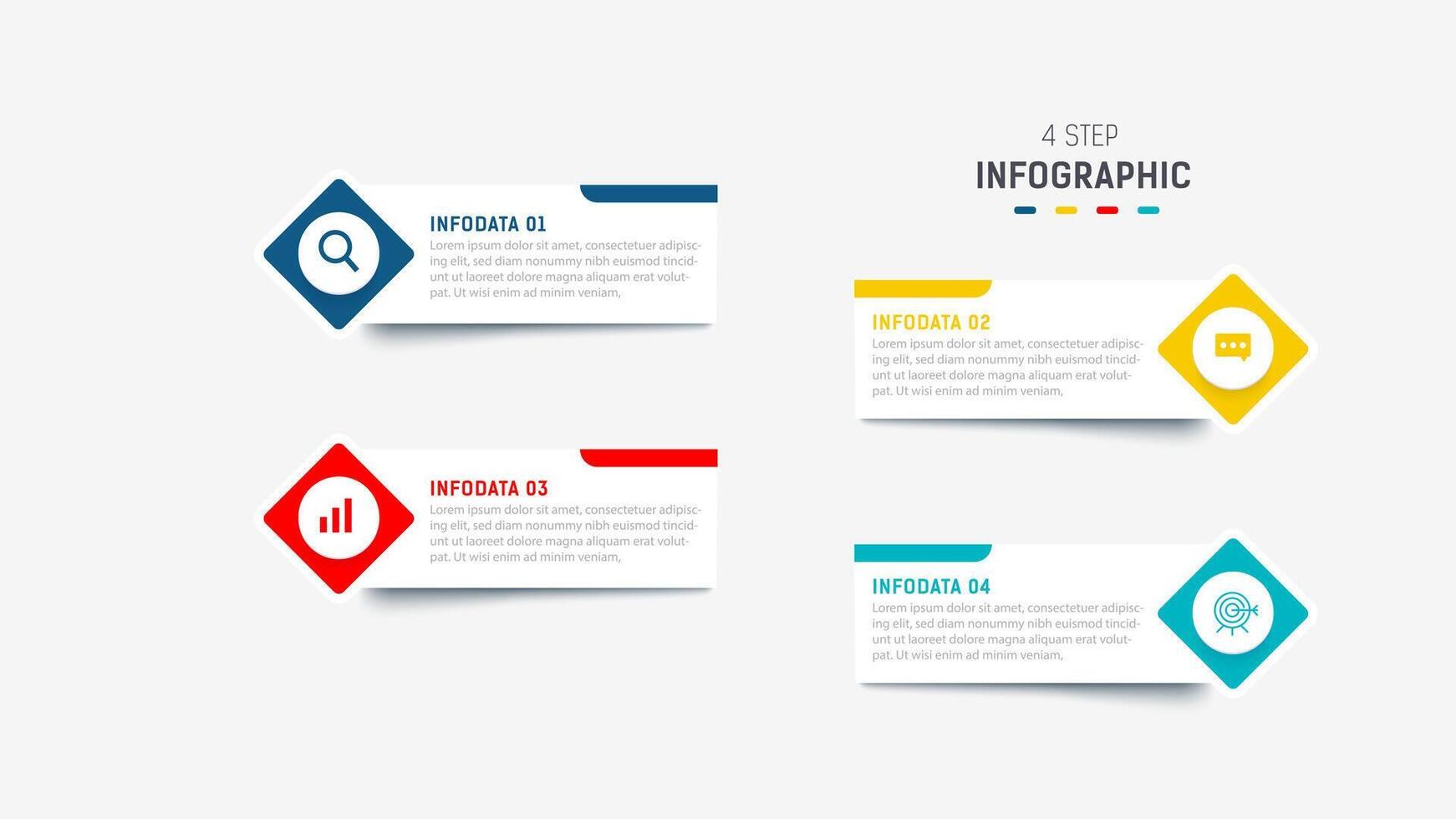 4 STEP
INFOGRAPHIC

INFODATA 01
Lorem ipsum dolor sit amet, consectetuer adipiscing elit, sed diam nonummy nibh euismod tincidunt ut laoreet dolore magna aliquam erat volutpat. Ut wisi enim ad minim veniam,

INFODATA 02
Lorem ipsum dolor sit amet, consectetuer adipiscing elit, sed diam nonummy nibh euismod tincidunt ut laoreet dolore magna aliquam erat volutpat. Ut wisi enim ad minim veniam,

INFODATA 03
Lorem ipsum dolor sit amet, consectetuer adipiscing elit, sed diam nonummy nibh euismod tincidunt ut laoreet dolore magna aliquam erat volutpat. Ut wisi enim ad minim veniam,

INFODATA 04
Lorem ipsum dolor sit amet, consectetuer adipiscing elit, sed diam nonummy nibh euismod tincidunt ut laoreet dolore magna aliquam erat volutpat. Ut wisi enim ad minim veniam,