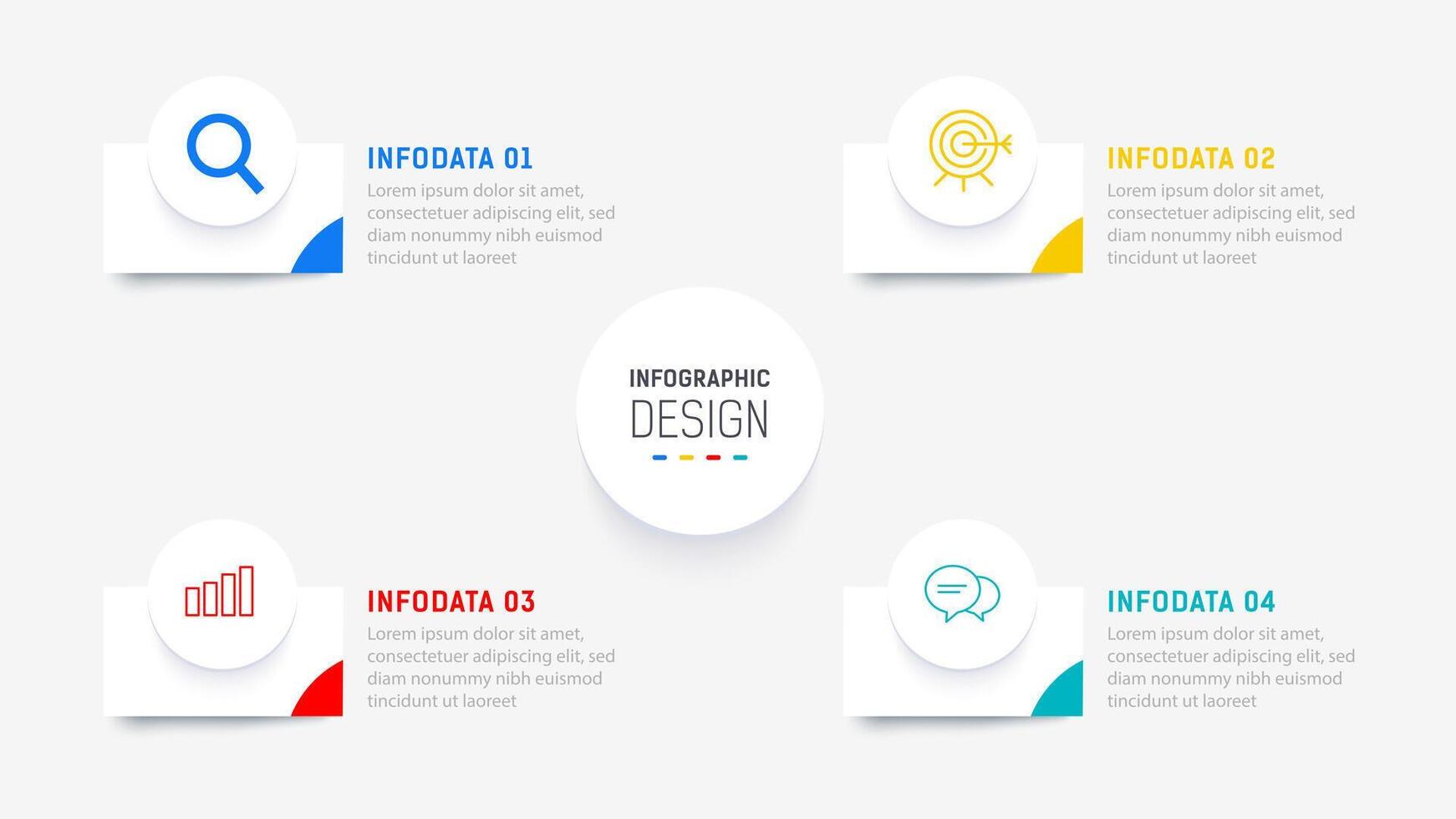 INFODATA 01
Lorem ipsum dolor sit amet, consectetuer adipiscing elit, sed diam nonummy nibh euismod tincidunt ut laoreet

INFODATA 02
Lorem ipsum dolor sit amet, consectetuer adipiscing elit, sed diam nonummy nibh euismod tincidunt ut laoreet

INFOGRAPHIC
DESIGN

INFODATA 03
Lorem ipsum dolor sit amet, consectetuer adipiscing elit, sed diam nonummy nibh euismod tincidunt ut laoreet

INFODATA 04
Lorem ipsum dolor sit amet, consectetuer adipiscing elit, sed diam nonummy nibh euismod tincidunt ut laoreet