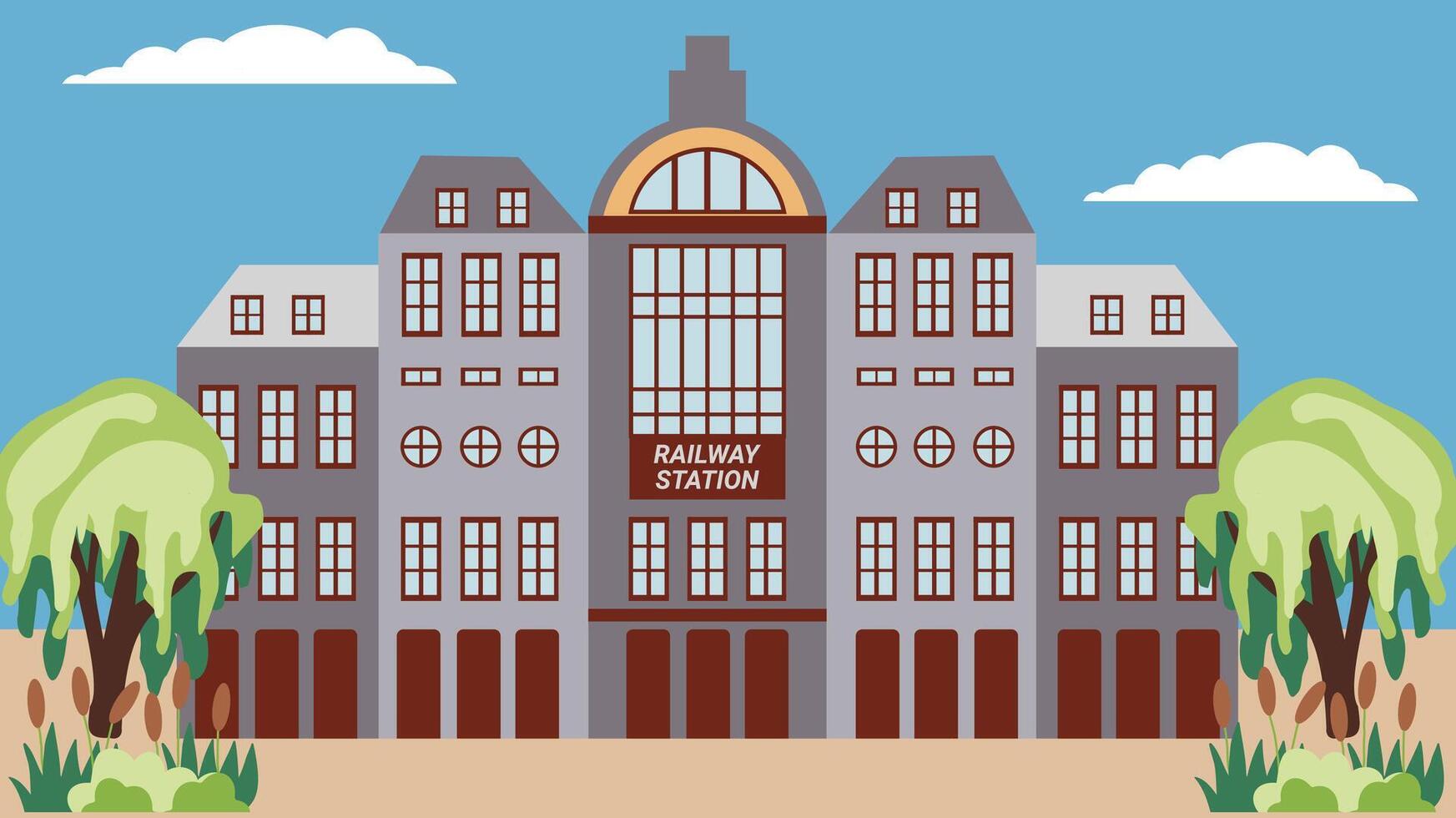 RAILWAY STATION