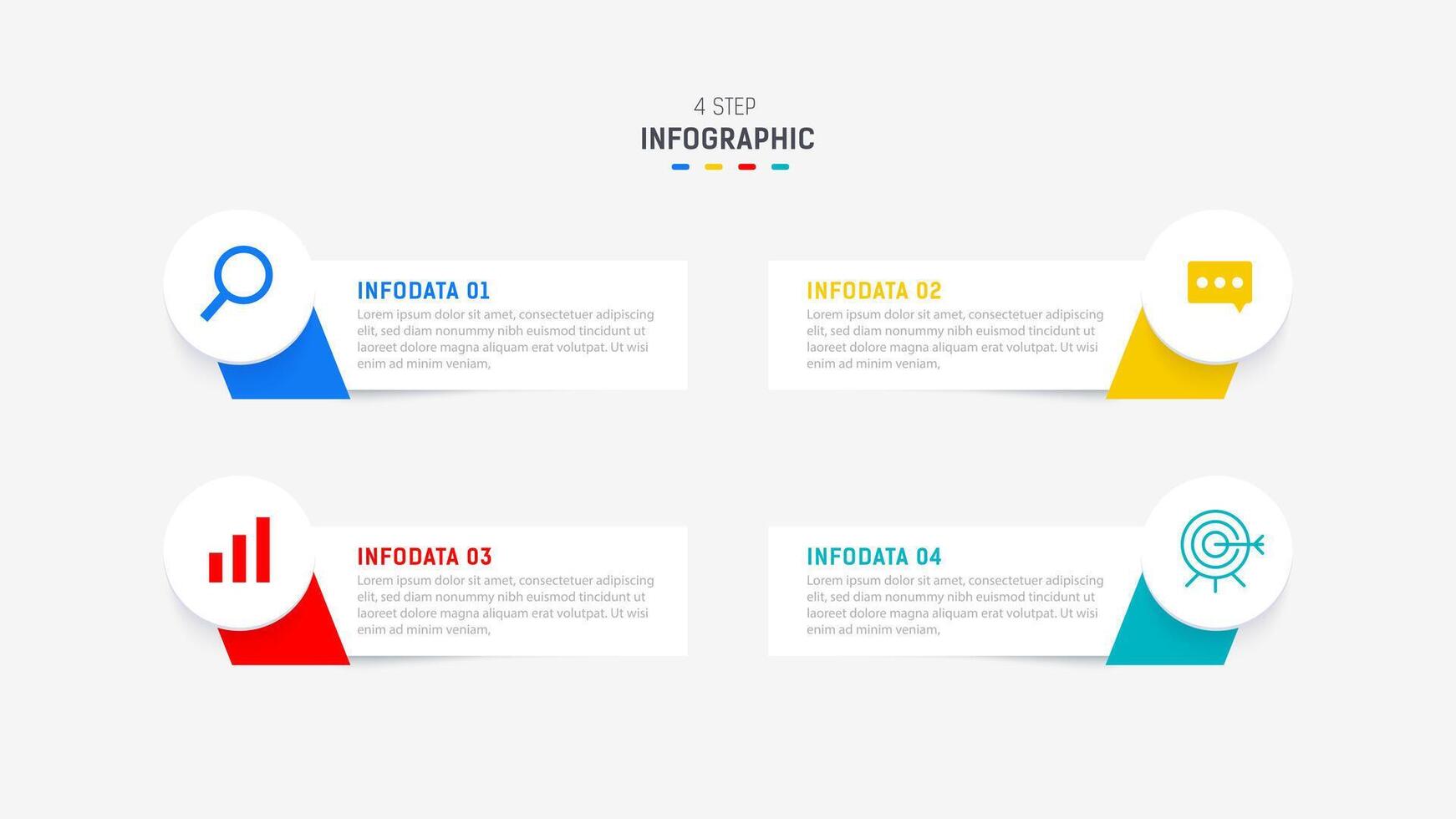 4 STEP
INFOGRAPHIC

INFODATA 01
Lorem ipsum dolor sit amet, consectetuer adipiscing elit, sed diam nonummy nibh euismod tincidunt ut laoreet dolore magna aliquam erat volutpat. Ut wisi enim ad minim veniam,

INFODATA 02
Lorem ipsum dolor sit amet, consectetuer adipiscing elit, sed diam nonummy nibh euismod tincidunt ut laoreet dolore magna aliquam erat volutpat. Ut wisi enim ad minim veniam,

INFODATA 03
Lorem ipsum dolor sit amet, consectetuer adipiscing elit, sed diam nonummy nibh euismod tincidunt ut laoreet dolore magna aliquam erat volutpat. Ut wisi enim ad minim veniam,

INFODATA 04
Lorem ipsum dolor sit amet, consectetuer adipiscing elit, sed diam nonummy nibh euismod tincidunt ut laoreet dolore magna aliquam erat volutpat. Ut wisi enim ad minim veniam,