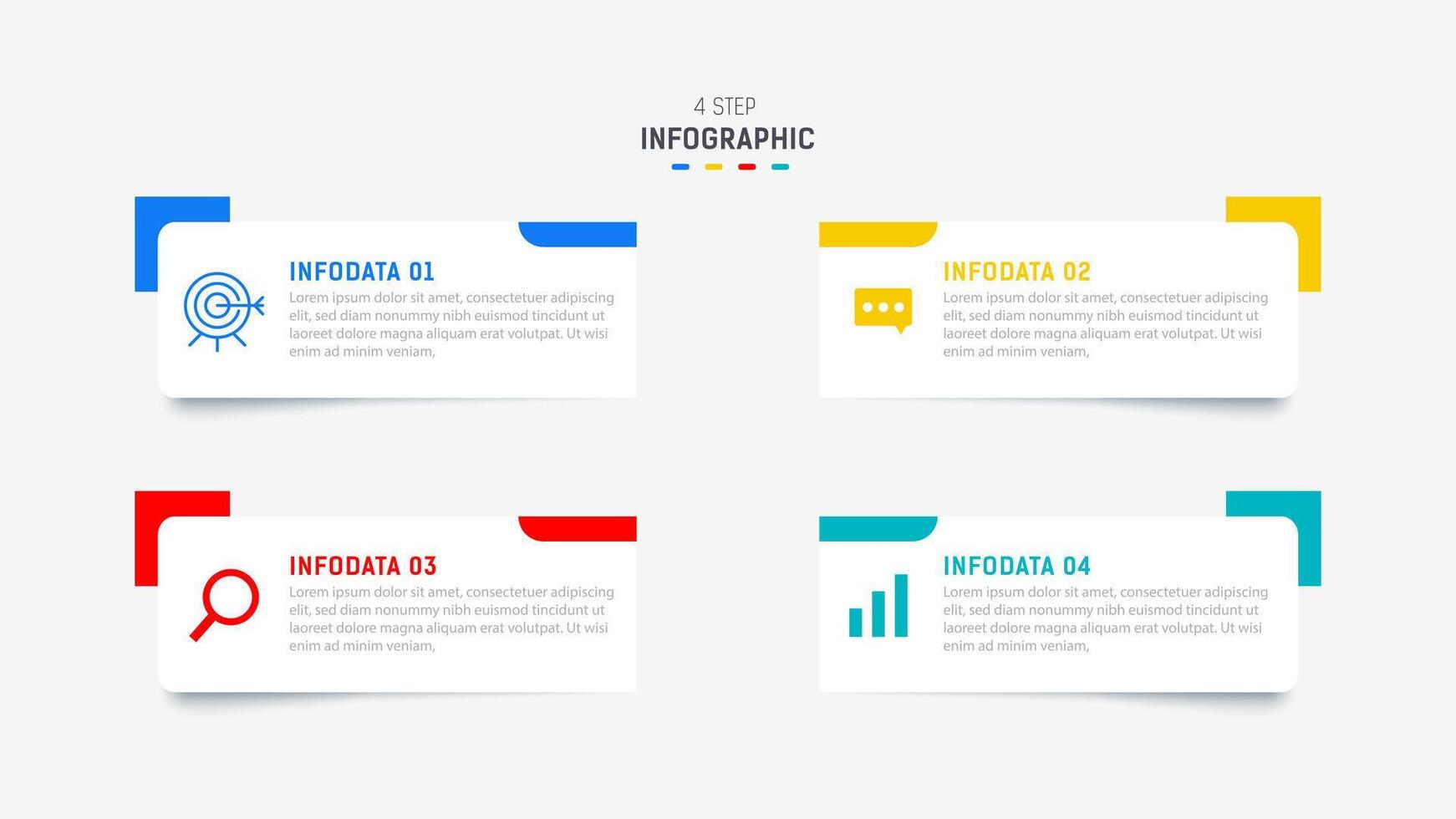 4 STEP
INFOGRAPHIC

INFODATA 01
Lorem ipsum dolor sit amet, consectetuer adipiscing elit, sed diam nonummy nibh euismod tincidunt ut laoreet dolore magna aliquam erat volutpat. Ut wisi enim ad minim veniam,

INFODATA 02
Lorem ipsum dolor sit amet, consectetuer adipiscing elit, sed diam nonummy nibh euismod tincidunt ut laoreet dolore magna aliquam erat volutpat. Ut wisi enim ad minim veniam,

INFODATA 03
Lorem ipsum dolor sit amet, consectetuer adipiscing elit, sed diam nonummy nibh euismod tincidunt ut laoreet dolore magna aliquam erat volutpat. Ut wisi enim ad minim veniam,

INFODATA 04
Lorem ipsum dolor sit amet, consectetuer adipiscing elit, sed diam nonummy nibh euismod tincidunt ut laoreet dolore magna aliquam erat volutpat. Ut wisi enim ad minim veniam,