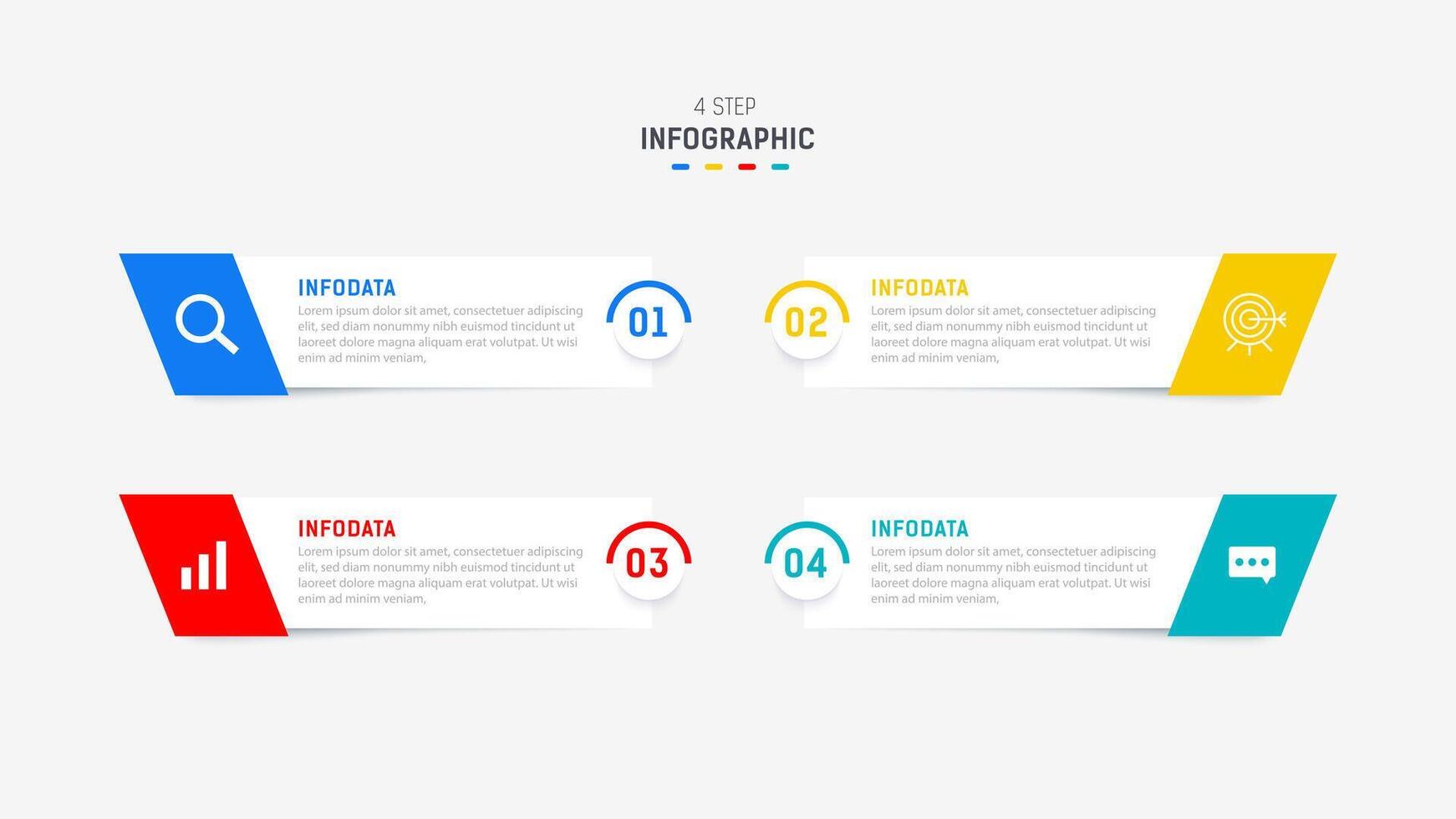 4 STEP
INFOGRAPHIC

INFODATA
Lorem ipsum dolor sit amet, consectetuer adipiscing elit, sed diam nonummy nibh euismod tincidunt ut laoreet dolore magna aliquam erat volutpat. Ut wisi enim ad minim veniam,

01

02

INFODATA
Lorem ipsum dolor sit amet, consectetuer adipiscing elit, sed diam nonummy nibh euismod tincidunt ut laoreet dolore magna aliquam erat volutpat. Ut wisi enim ad minim veniam,

INFODATA
Lorem ipsum dolor sit amet, consectetuer adipiscing elit, sed diam nonummy nibh euismod tincidunt ut laoreet dolore magna aliquam erat volutpat. Ut wisi enim ad minim veniam,

03

04

INFODATA
Lorem ipsum dolor sit amet, consectetuer adipiscing elit, sed diam nonummy nibh euismod tincidunt ut laoreet dolore magna aliquam erat volutpat. Ut wisi enim ad minim veniam,