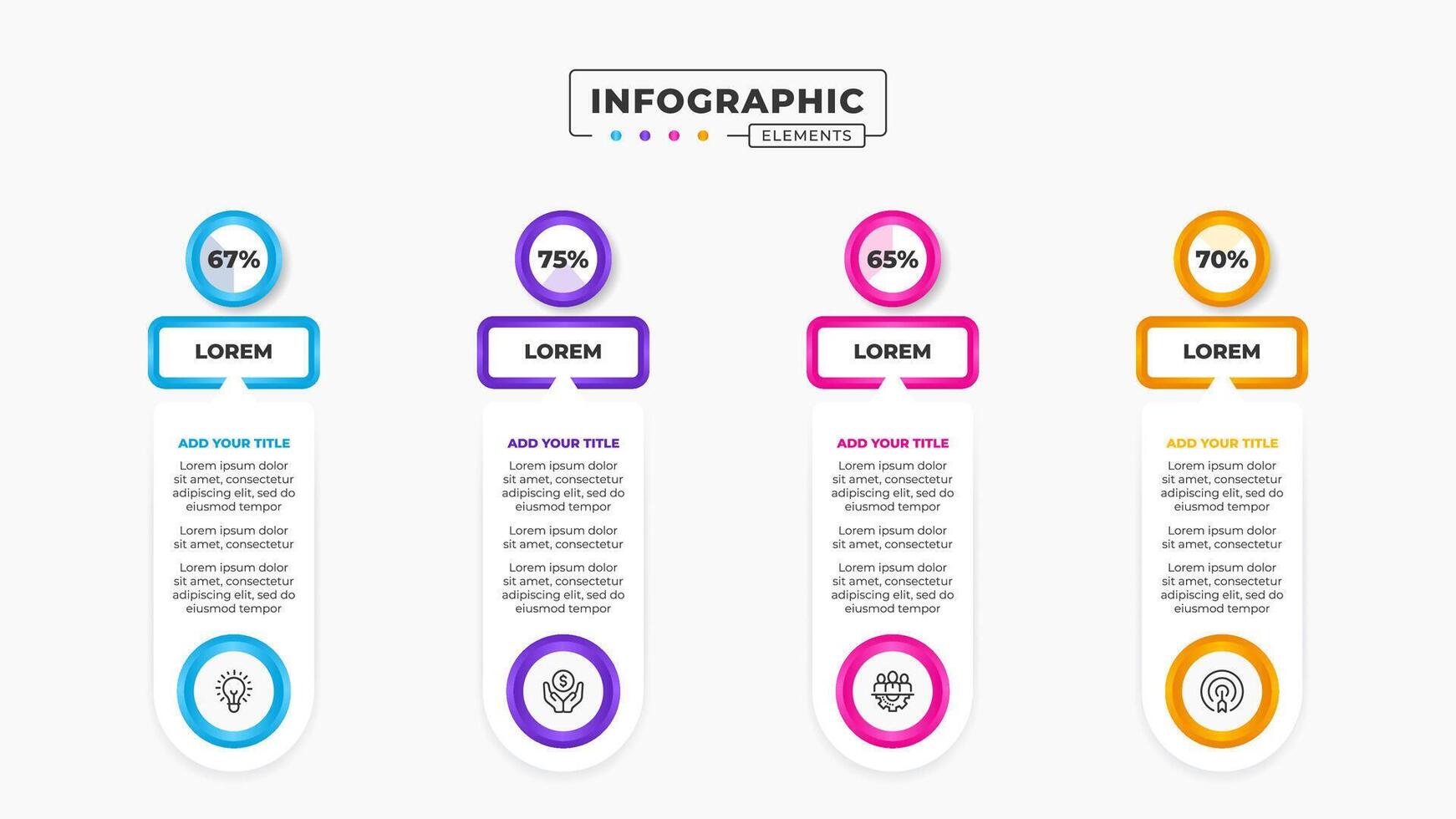 INFOGRAPHIC
ELEMENTS

67%
LOREM
ADD YOUR TITLE
Lorem ipsum dolor sit amet, consectetur adipiscing elit, sed do eiusmod tempor

Lorem ipsum dolor sit amet, consectetur

Lorem ipsum dolor sit amet, consectetur adipiscing elit, sed do eiusmod tempor

75%
LOREM
ADD YOUR TITLE
Lorem ipsum dolor sit amet, consectetur adipiscing elit, sed do eiusmod tempor

Lorem ipsum dolor sit amet, consectetur

Lorem ipsum dolor sit amet, consectetur adipiscing elit, sed do eiusmod tempor

65%
LOREM
ADD YOUR TITLE
Lorem ipsum dolor sit amet, consectetur adipiscing elit, sed do eiusmod tempor

Lorem ipsum dolor sit amet, consectetur

Lorem ipsum dolor sit amet, consectetur adipiscing elit, sed do eiusmod tempor

70%
LOREM
ADD YOUR TITLE
Lorem ipsum dolor sit amet, consectetur adipiscing elit, sed do eiusmod tempor

Lorem ipsum dolor sit amet, consectetur

Lorem ipsum dolor sit amet, consectetur adipiscing elit, sed do eiusmod tempor