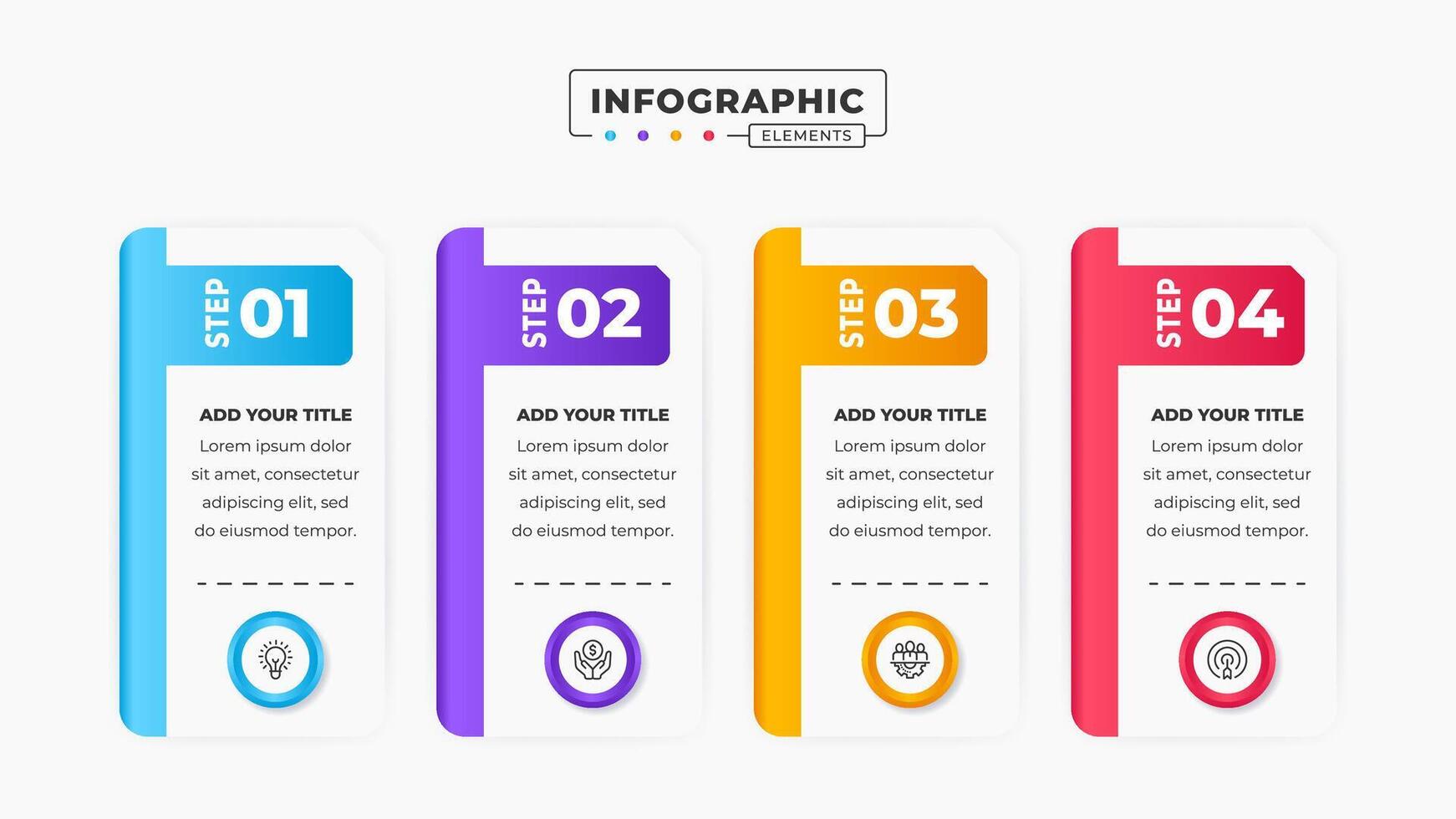 INFOGRAPHIC
ELEMENTS

STEP 01

ADD YOUR TITLE
Lorem ipsum dolor sit amet, consectetur adipiscing elit, sed do eiusmod tempor.

STEP 02

ADD YOUR TITLE
Lorem ipsum dolor sit amet, consectetur adipiscing elit, sed do eiusmod tempor.

STEP 03

ADD YOUR TITLE
Lorem ipsum dolor sit amet, consectetur adipiscing elit, sed do eiusmod tempor.

STEP 04

ADD YOUR TITLE
Lorem ipsum dolor sit amet, consectetur adipiscing elit, sed do eiusmod tempor.