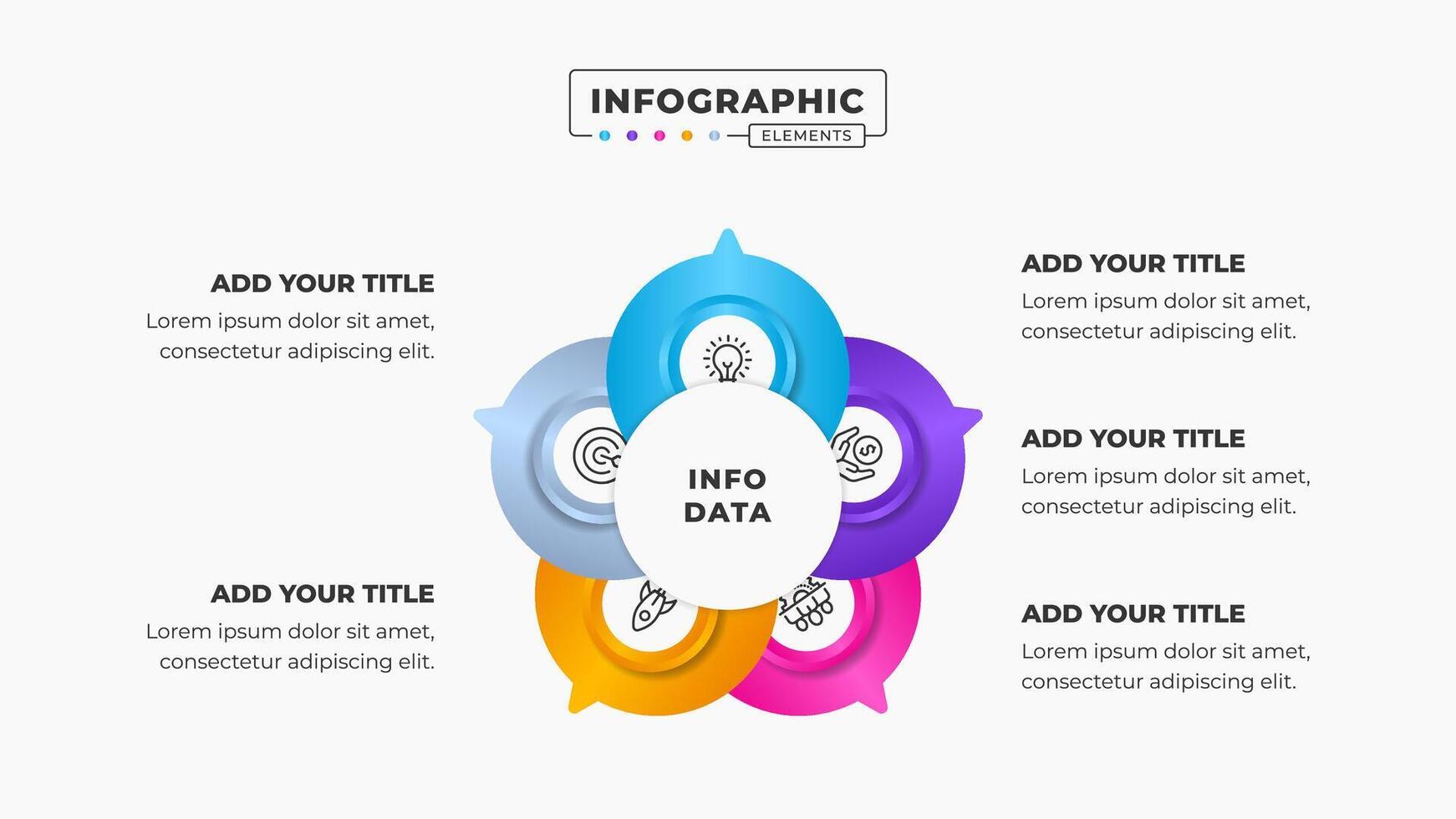 INFOGRAPHIC
ELEMENTS

ADD YOUR TITLE
Lorem ipsum dolor sit amet, consectetur adipiscing elit.

ADD YOUR TITLE
Lorem ipsum dolor sit amet, consectetur adipiscing elit.

INFO DATA

ADD YOUR TITLE
Lorem ipsum dolor sit amet, consectetur adipiscing elit.

ADD YOUR TITLE
Lorem ipsum dolor sit amet, consectetur adipiscing elit.

ADD YOUR TITLE
Lorem ipsum dolor sit amet, consectetur adipiscing elit.