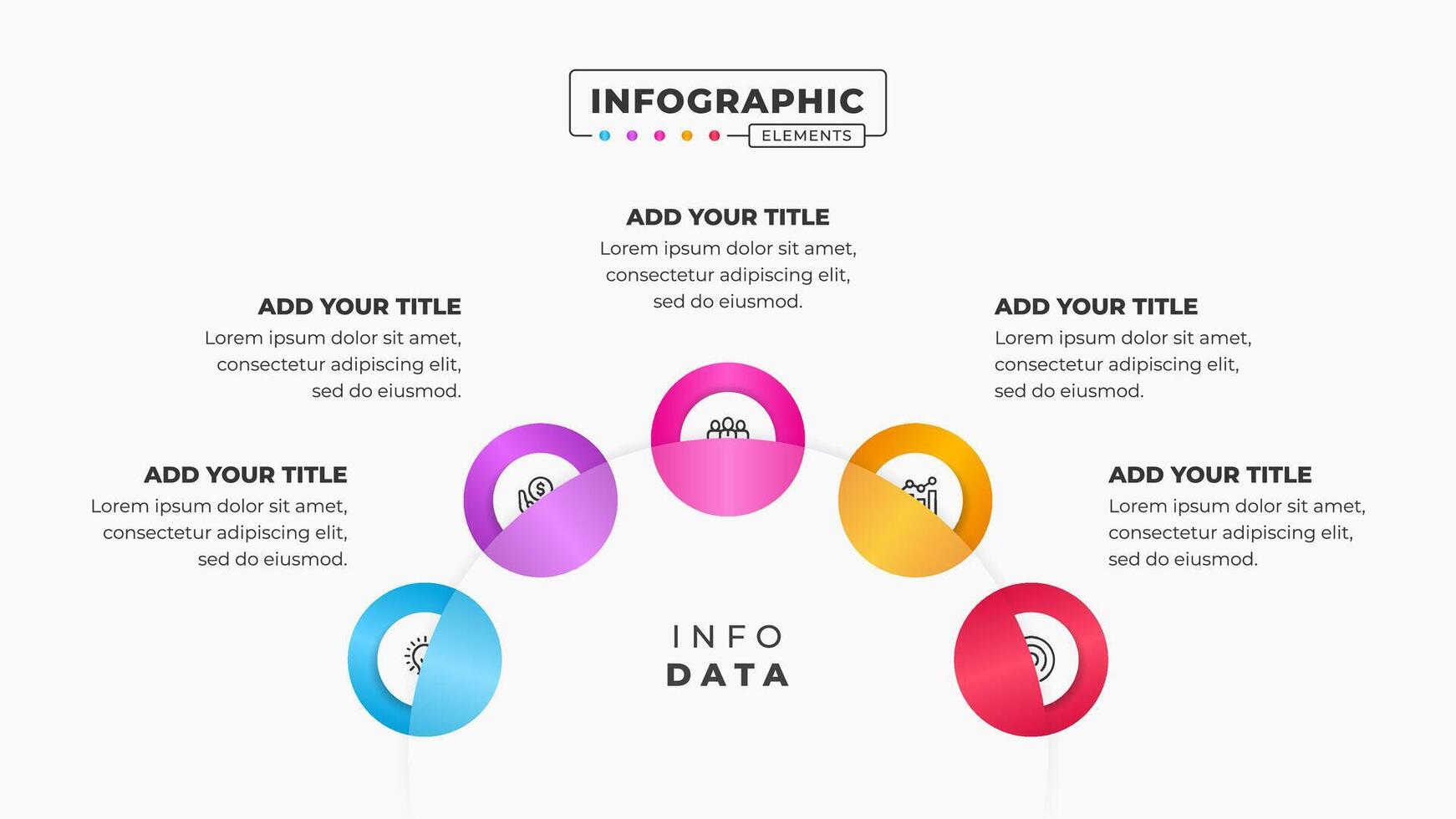 INFOGRAPHIC
ELEMENTS

ADD YOUR TITLE
Lorem ipsum dolor sit amet, consectetur adipiscing elit, sed do eiusmod.

ADD YOUR TITLE
Lorem ipsum dolor sit amet, consectetur adipiscing elit, sed do eiusmod.

ADD YOUR TITLE
Lorem ipsum dolor sit amet, consectetur adipiscing elit, sed do eiusmod.

ADD YOUR TITLE
Lorem ipsum dolor sit amet, consectetur adipiscing elit, sed do eiusmod.

ADD YOUR TITLE
Lorem ipsum dolor sit amet, consectetur adipiscing elit, sed do eiusmod.

INFO
DATA