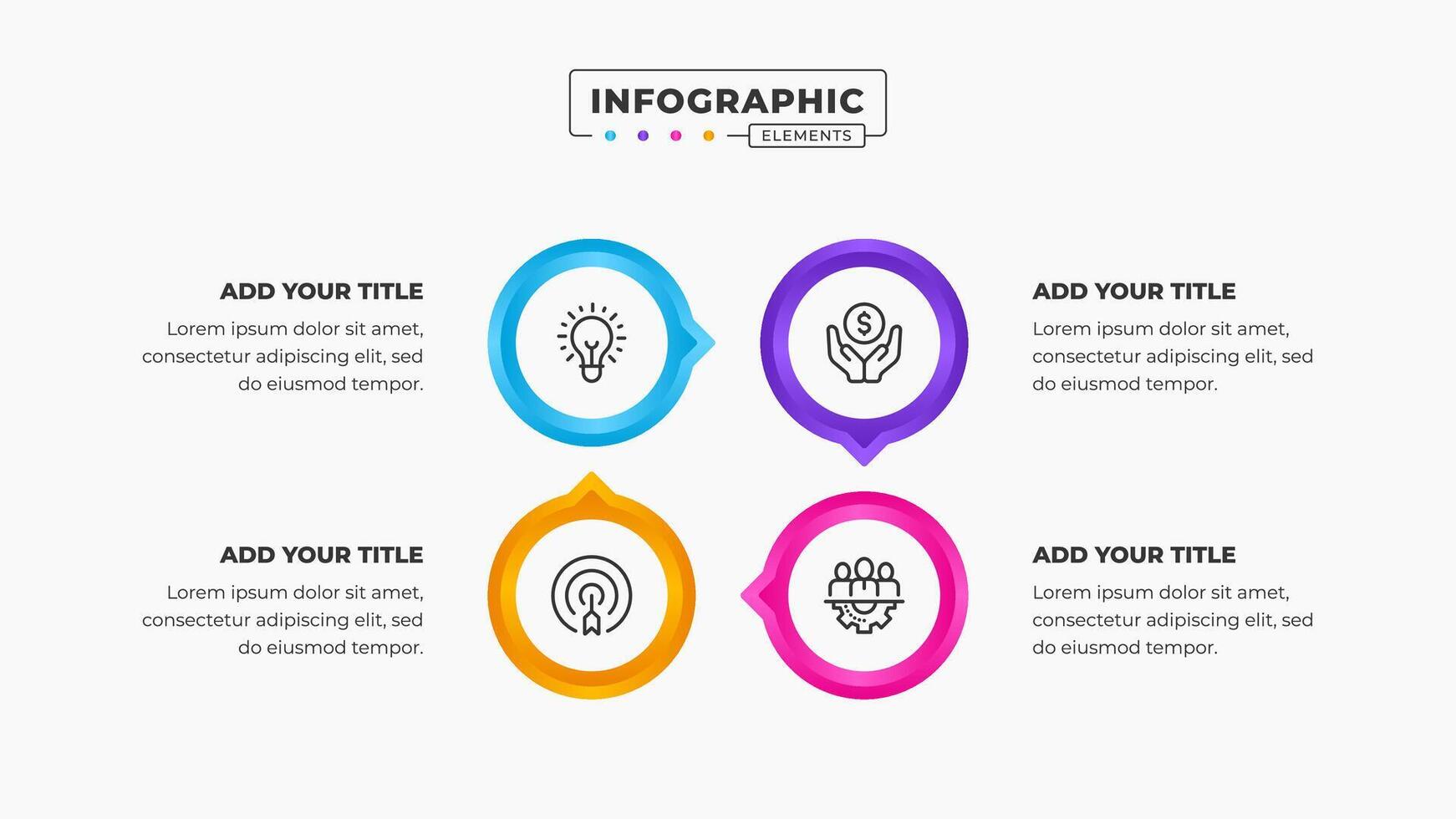 INFOGRAPHIC
ELEMENTS

ADD YOUR TITLE
Lorem ipsum dolor sit amet, consectetur adipiscing elit, sed do eiusmod tempor.

ADD YOUR TITLE
Lorem ipsum dolor sit amet, consectetur adipiscing elit, sed do eiusmod tempor.

ADD YOUR TITLE
Lorem ipsum dolor sit amet, consectetur adipiscing elit, sed do eiusmod tempor.

ADD YOUR TITLE
Lorem ipsum dolor sit amet, consectetur adipiscing elit, sed do eiusmod tempor.