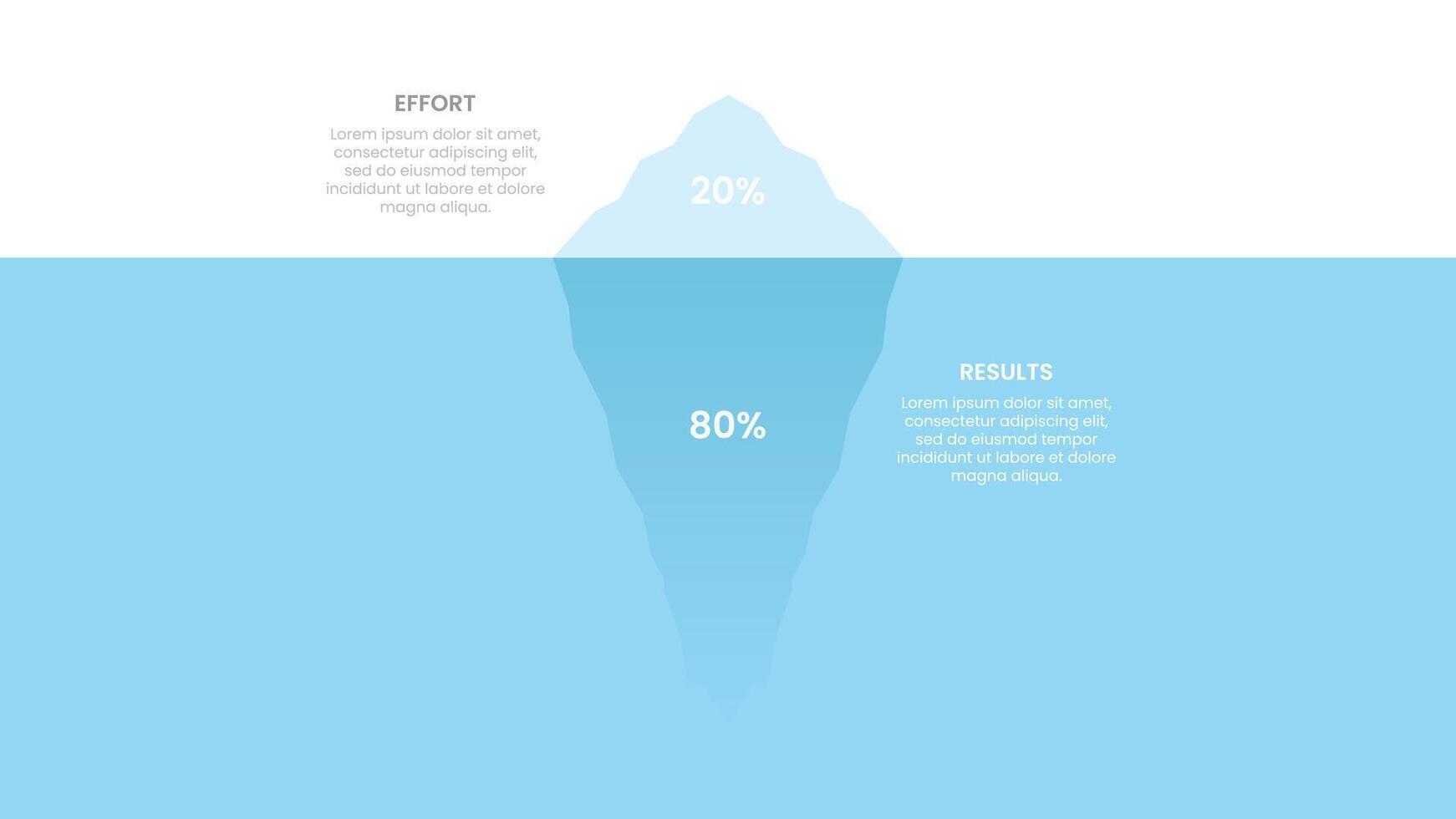 EFFORT

Lorem ipsum dolor sit amet, consectetur adipiscing elit, sed do eiusmod tempor incididunt ut labore et dolore magna aliqua.

20%

80%

RESULTS

Lorem ipsum dolor sit amet, consectetur adipiscing elit, sed do eiusmod tempor incididunt ut labore et dolore magna aliqua.