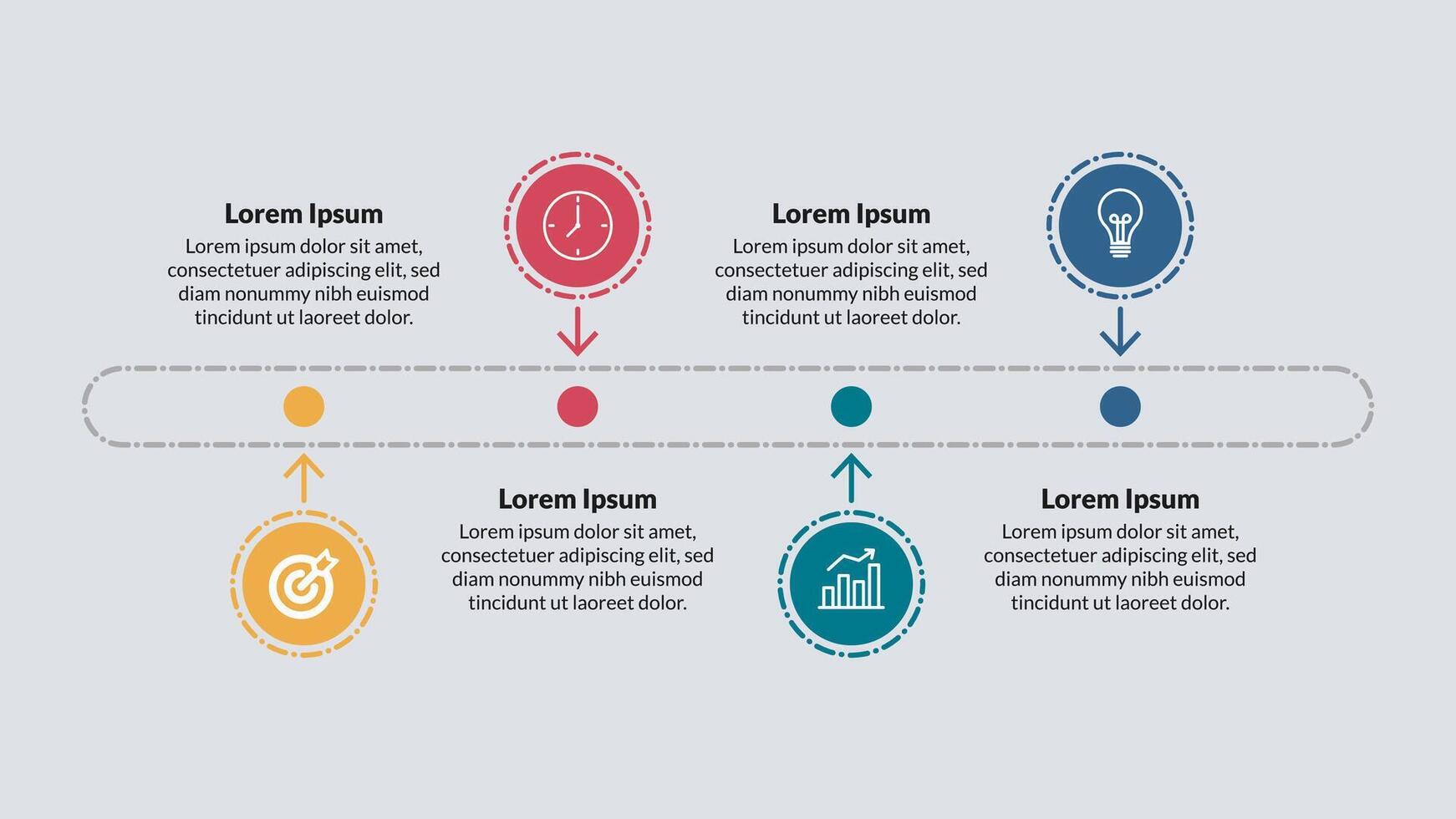 Lorem Ipsum
Lorem ipsum dolor sit amet, consectetuer adipiscing elit, sed diam nonummy nibh euismod tincidunt ut laoreet dolor.

Lorem Ipsum
Lorem ipsum dolor sit amet, consectetuer adipiscing elit, sed diam nonummy nibh euismod tincidunt ut laoreet dolor.

Lorem Ipsum
Lorem ipsum dolor sit amet, consectetuer adipiscing elit, sed diam nonummy nibh euismod tincidunt ut laoreet dolor.

Lorem Ipsum
Lorem ipsum dolor sit amet, consectetuer adipiscing elit, sed diam nonummy nibh euismod tincidunt ut laoreet dolor.