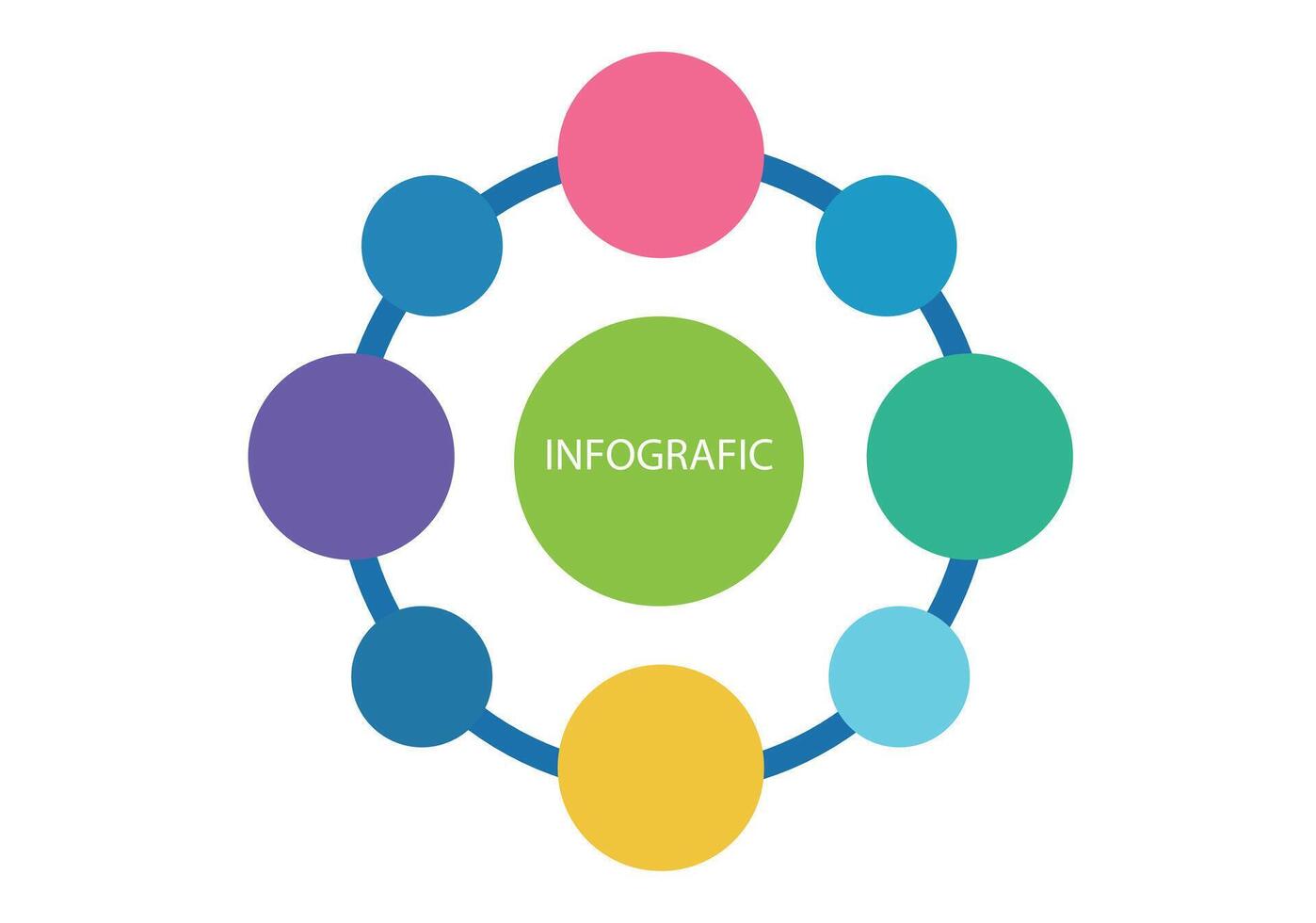 INFOGRAFIC