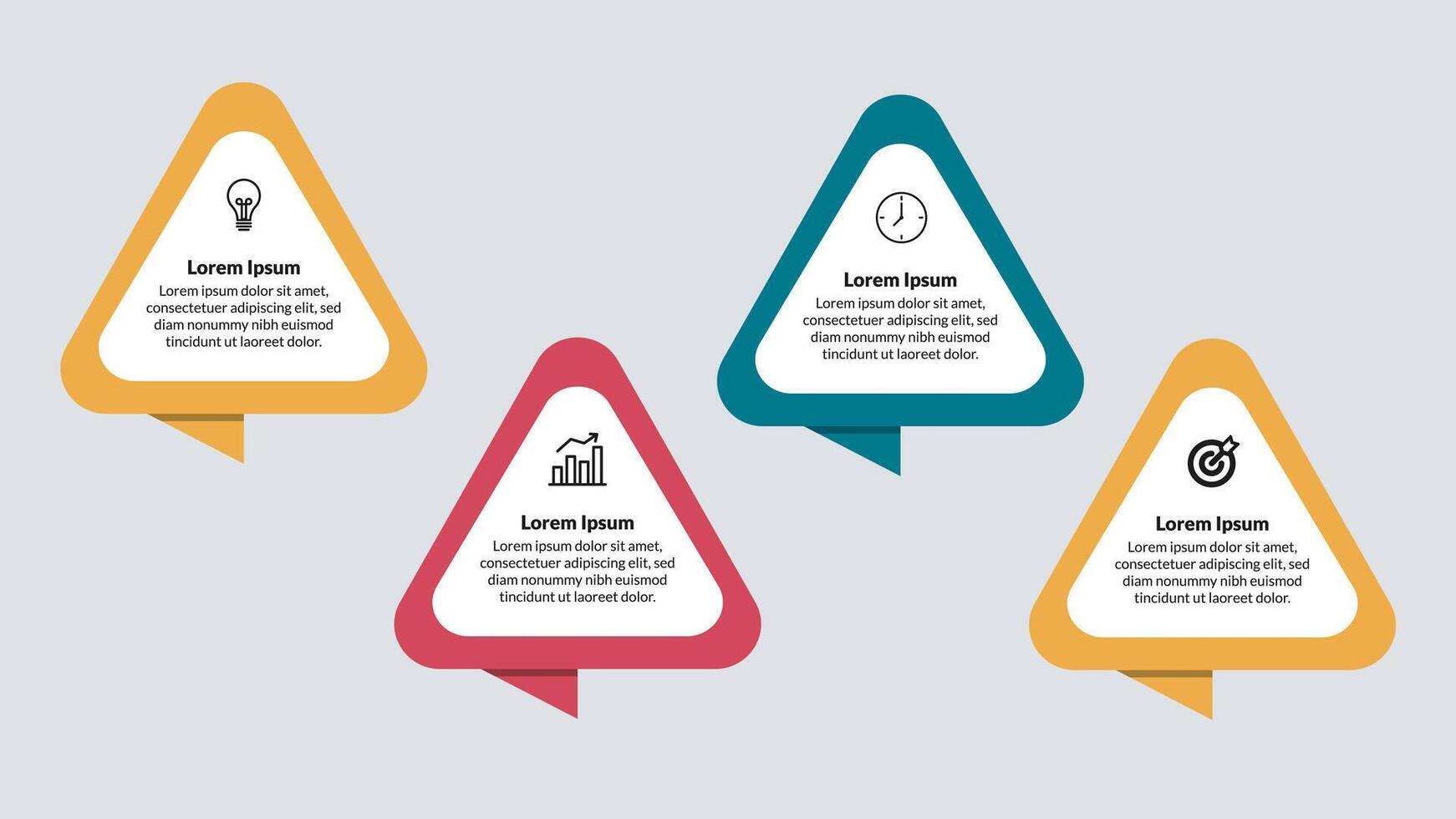 Lorem Ipsum
Lorem ipsum dolor sit amet, consectetuer adipiscing elit, sed diam nonummy nibh euismod tincidunt ut laoreet dolor.

Lorem Ipsum
Lorem ipsum dolor sit amet, consectetuer adipiscing elit, sed diam nonummy nibh euismod tincidunt ut laoreet dolor.

Lorem Ipsum
Lorem ipsum dolor sit amet, consectetuer adipiscing elit, sed diam nonummy nibh euismod tincidunt ut laoreet dolor.

Lorem Ipsum
Lorem ipsum dolor sit amet, consectetuer adipiscing elit, sed diam nonummy nibh euismod tincidunt ut laoreet dolor.