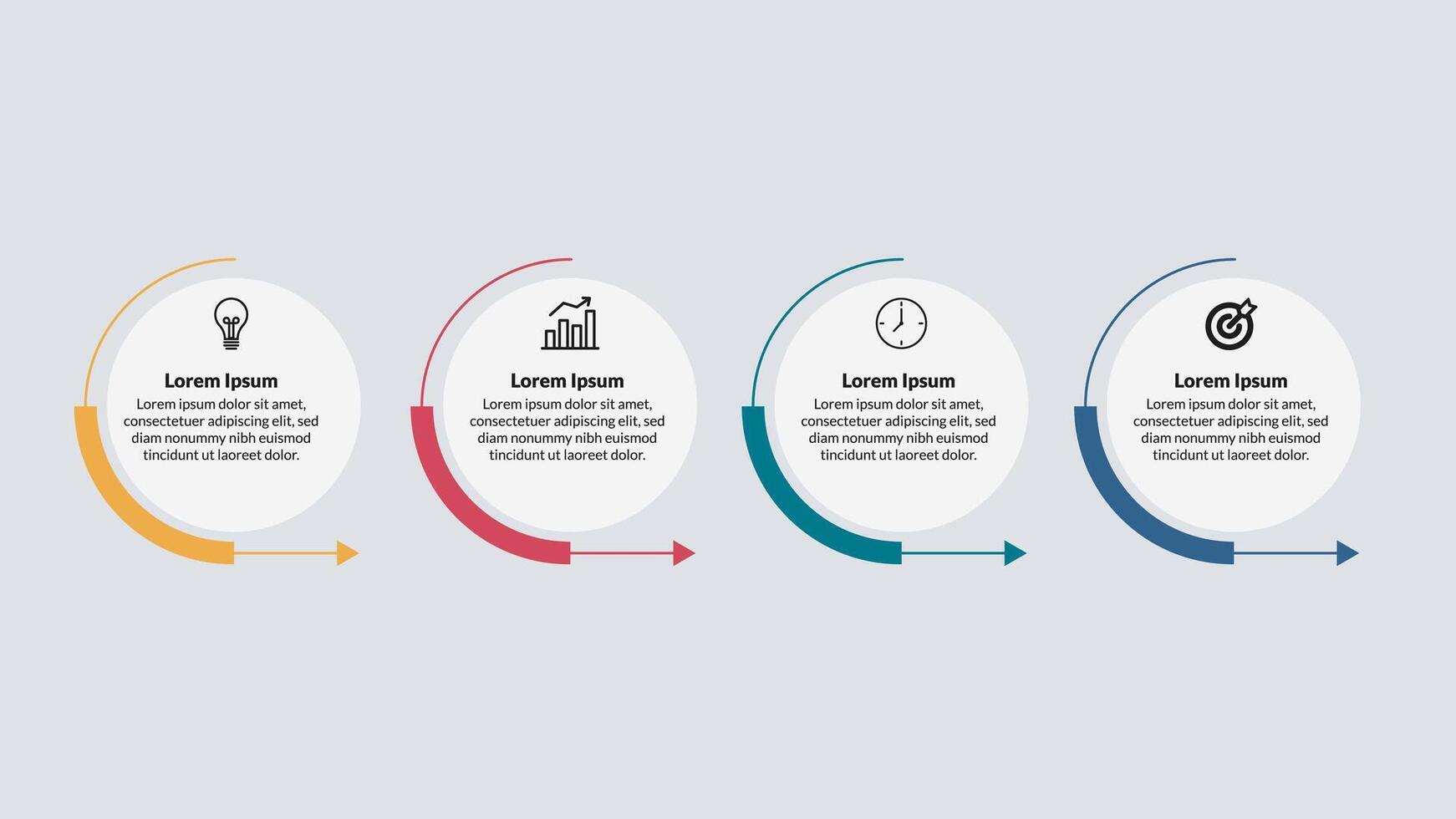 Lorem Ipsum
Lorem ipsum dolor sit amet, consectetuer adipiscing elit, sed diam nonummy nibh euismod tincidunt ut laoreet dolor.

Lorem Ipsum
Lorem ipsum dolor sit amet, consectetuer adipiscing elit, sed diam nonummy nibh euismod tincidunt ut laoreet dolor.

Lorem Ipsum
Lorem ipsum dolor sit amet, consectetuer adipiscing elit, sed diam nonummy nibh euismod tincidunt ut laoreet dolor.

Lorem Ipsum
Lorem ipsum dolor sit amet, consectetuer adipiscing elit, sed diam nonummy nibh euismod tincidunt ut laoreet dolor.