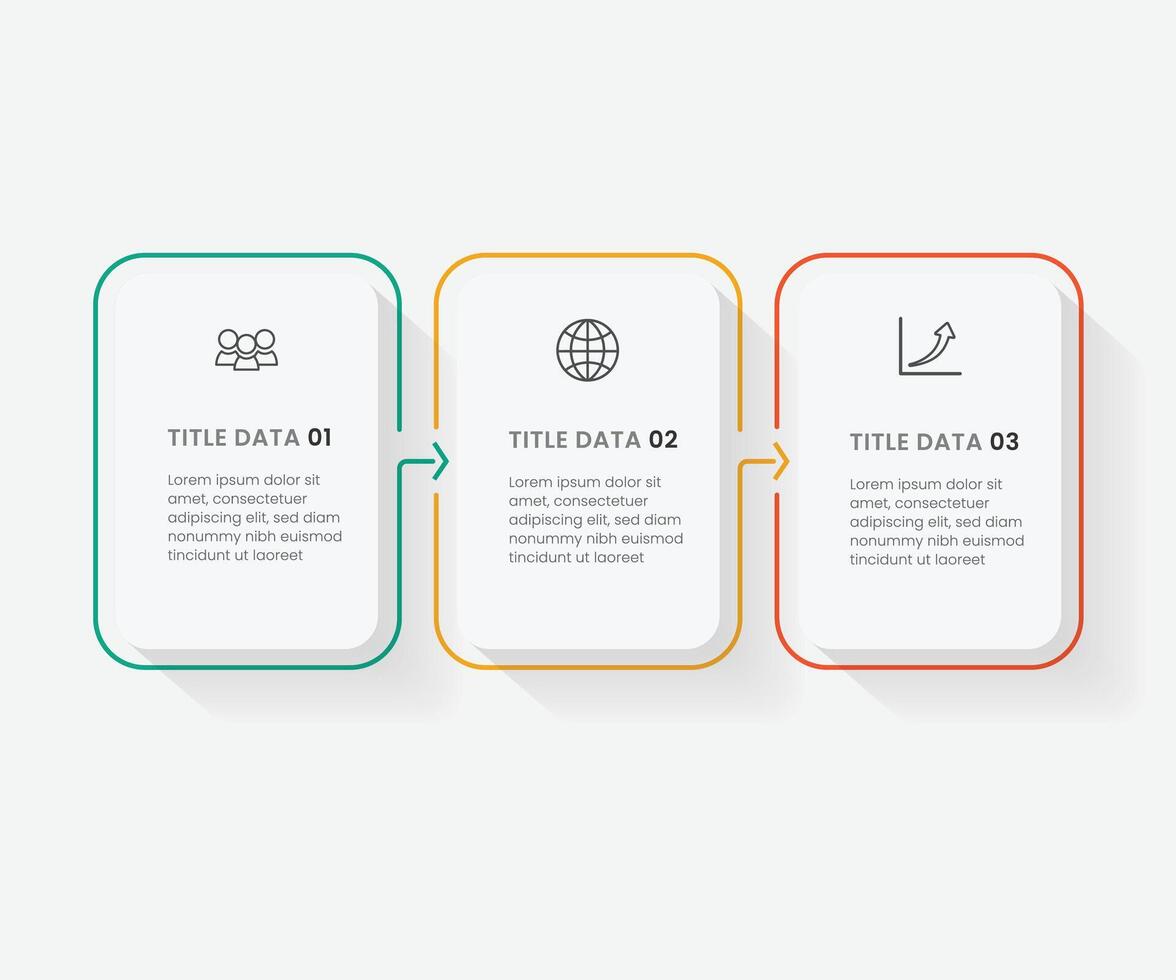 TITLE DATA 01

Lorem ipsum dolor sit amet, consectetuer adipiscing elit, sed diam nonummy nibh euismod tincidunt ut laoreet

TITLE DATA 02

Lorem ipsum dolor sit amet, consectetuer adipiscing elit, sed diam nonummy nibh euismod tincidunt ut laoreet

TITLE DATA 03

Lorem ipsum dolor sit amet, consectetuer adipiscing elit, sed diam nonummy nibh euismod tincidunt ut laoreet