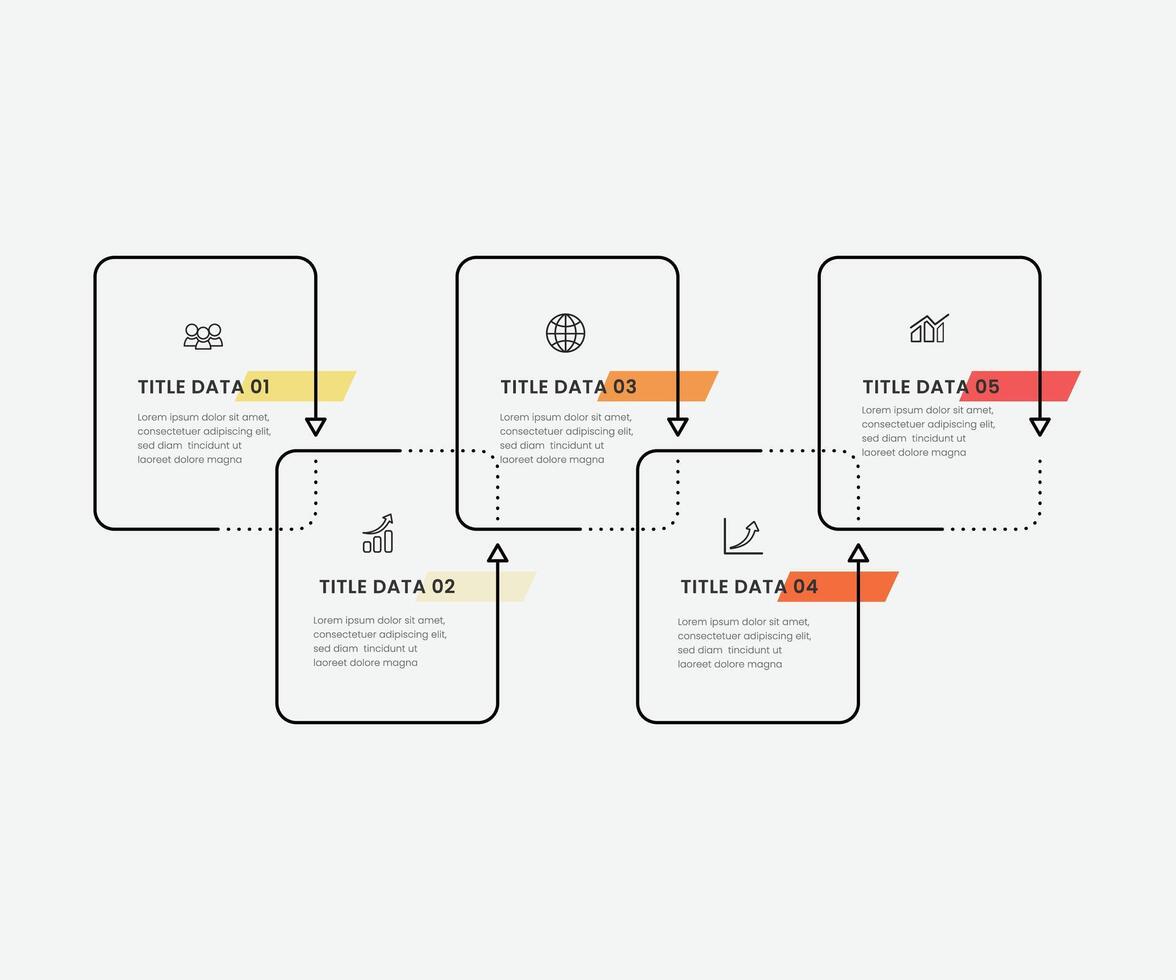 TITLE DATA 01

Lorem ipsum dolor sit amet, consectetuer adipiscing elit, sed diam tincidunt ut laoreet dolore magna

TITLE DATA 02

Lorem ipsum dolor sit amet, consectetuer adipiscing elit, sed diam tincidunt ut laoreet dolore magna

TITLE DATA 03

Lorem ipsum dolor sit amet, consectetuer adipiscing elit, sed diam tincidunt ut laoreet dolore magna

TITLE DATA 04

Lorem ipsum dolor sit amet, consectetuer adipiscing elit, sed diam tincidunt ut laoreet dolore magna

TITLE DATA 05

Lorem ipsum dolor sit amet, consectetuer adipiscing elit, sed diam tincidunt ut laoreet dolore magna