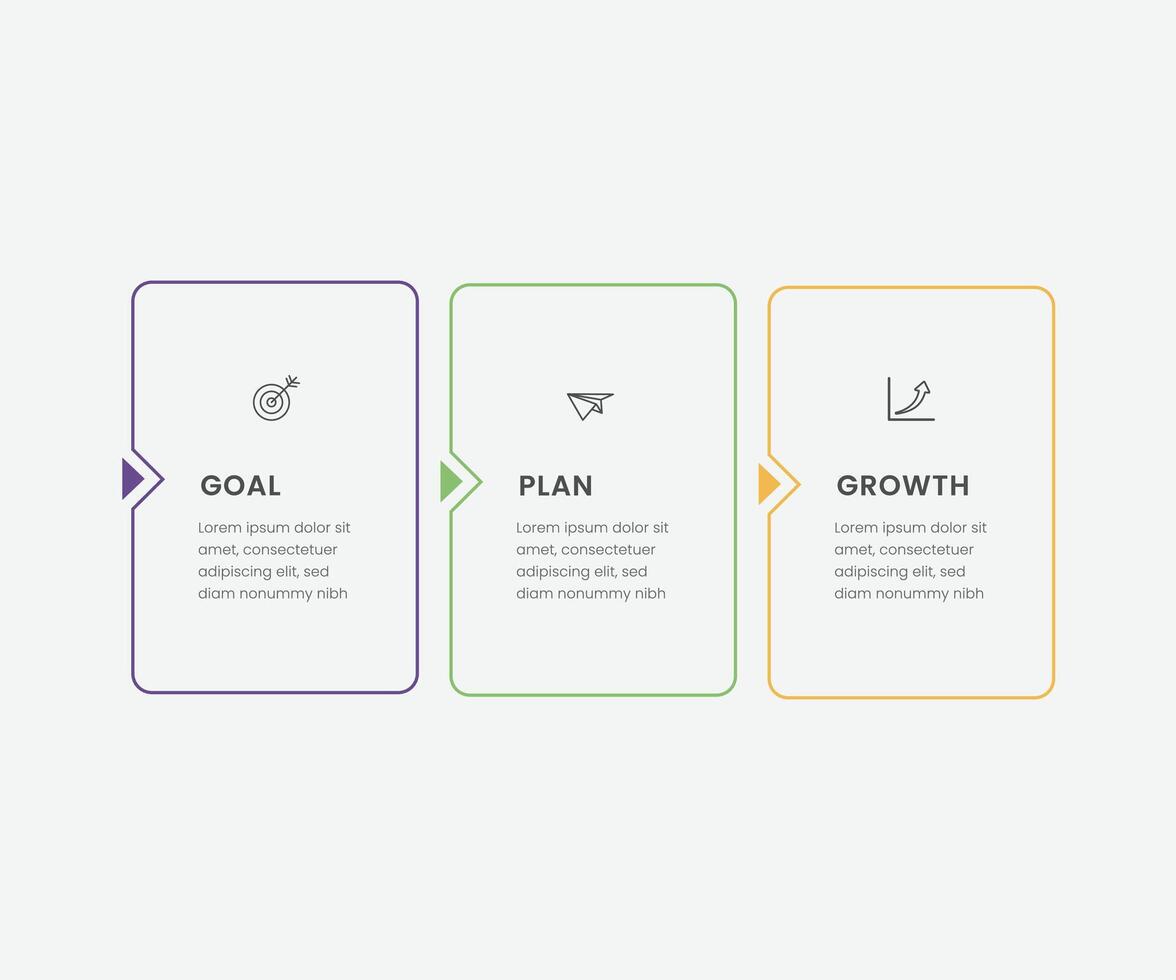 GOAL

Lorem ipsum dolor sit amet, consectetuer adipiscing elit, sed diam nonummy nibh

PLAN

Lorem ipsum dolor sit amet, consectetuer adipiscing elit, sed diam nonummy nibh

GROWTH

Lorem ipsum dolor sit amet, consectetuer adipiscing elit, sed diam nonummy nibh