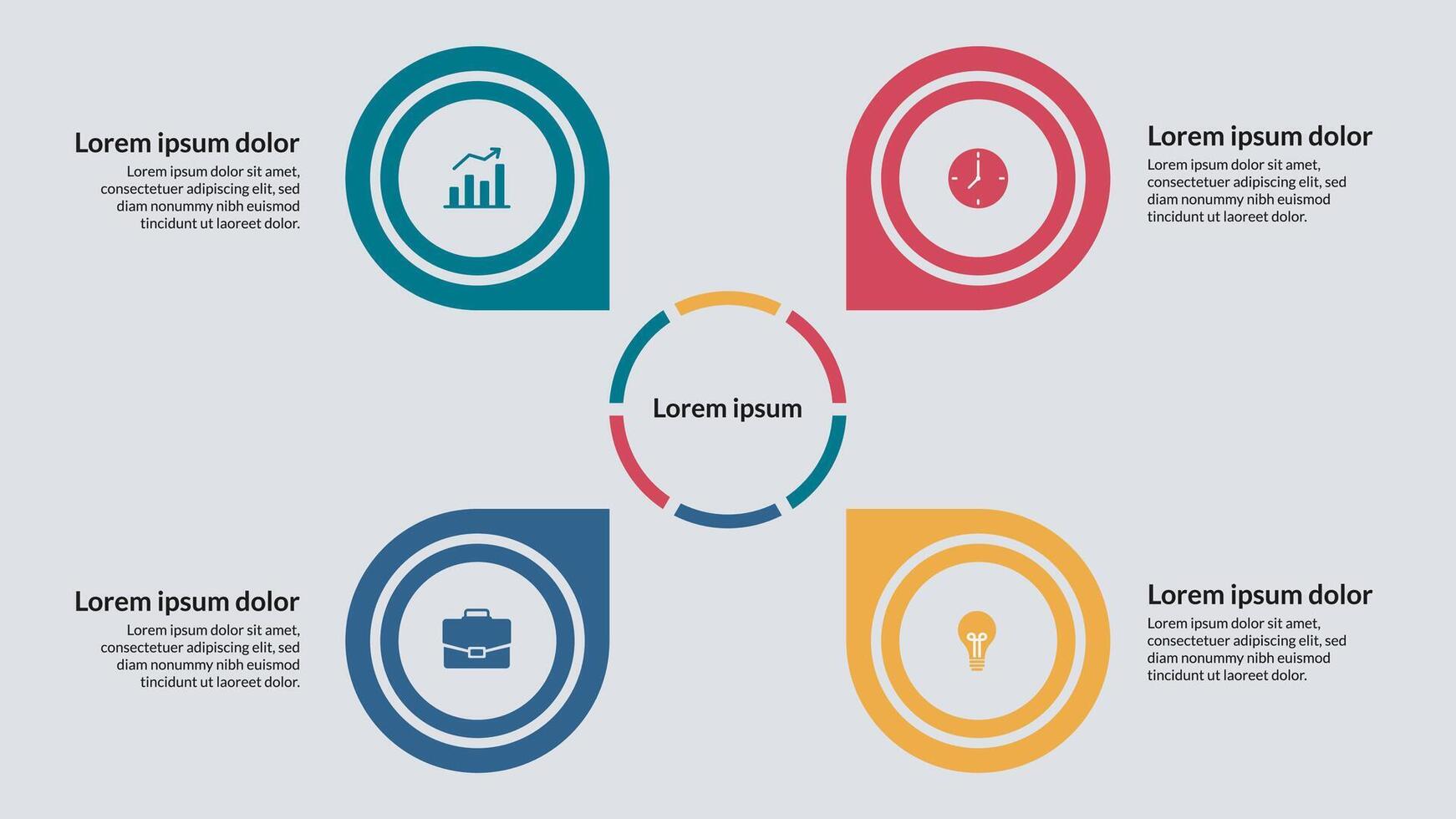 Lorem ipsum dolor
Lorem ipsum dolor sit amet, consectetuer adipiscing elit, sed diam nonummy nibh euismod tincidunt ut laoreet dolor.

Lorem ipsum dolor
Lorem ipsum dolor sit amet, consectetuer adipiscing elit, sed diam nonummy nibh euismod tincidunt ut laoreet dolor.

Lorem ipsum

Lorem ipsum dolor
Lorem ipsum dolor sit amet, consectetuer adipiscing elit, sed diam nonummy nibh euismod tincidunt ut laoreet dolor.

Lorem ipsum dolor
Lorem ipsum dolor sit amet, consectetuer adipiscing elit, sed diam nonummy nibh euismod tincidunt ut laoreet dolor.