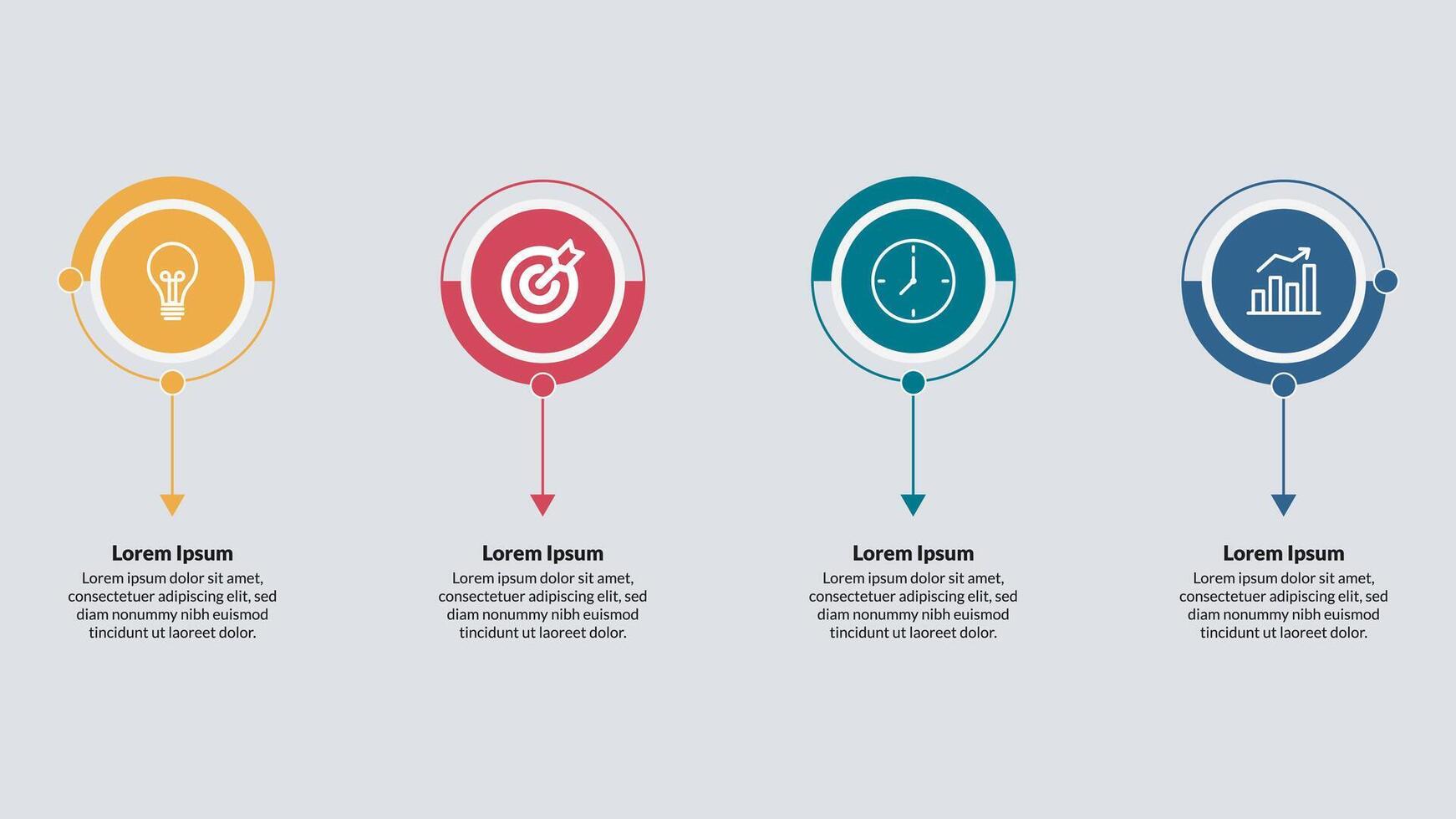 Lorem Ipsum
Lorem ipsum dolor sit amet, consectetuer adipiscing elit, sed diam nonummy nibh euismod tincidunt ut laoreet dolor.

Lorem Ipsum
Lorem ipsum dolor sit amet, consectetuer adipiscing elit, sed diam nonummy nibh euismod tincidunt ut laoreet dolor.

Lorem Ipsum
Lorem ipsum dolor sit amet, consectetuer adipiscing elit, sed diam nonummy nibh euismod tincidunt ut laoreet dolor.

Lorem Ipsum
Lorem ipsum dolor sit amet, consectetuer adipiscing elit, sed diam nonummy nibh euismod tincidunt ut laoreet dolor.