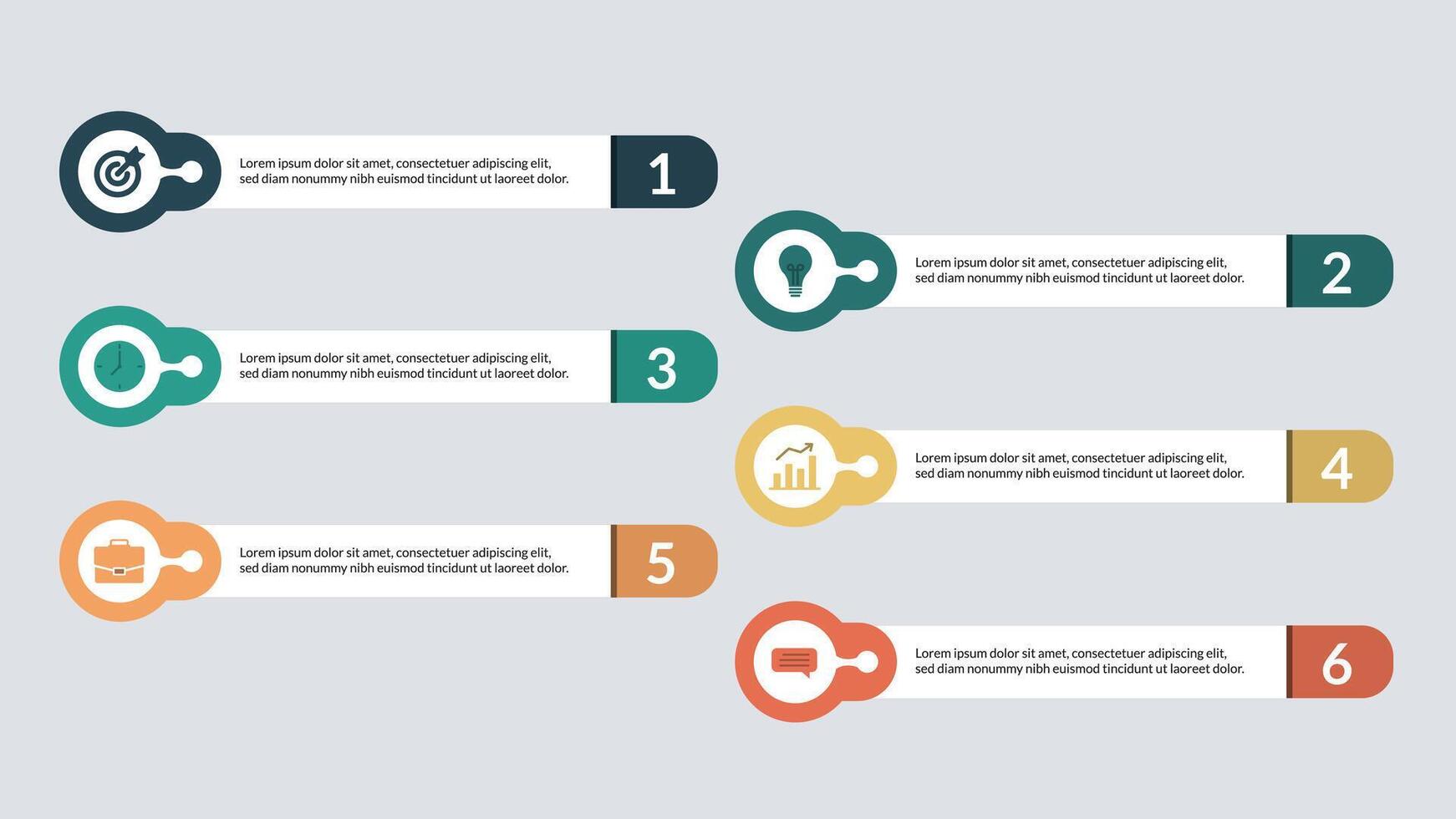 Lorem ipsum dolor sit amet, consectetuer adipiscing elit, sed diam nonummy nibh euismod tincidunt ut laoreet dolor.

1

Lorem ipsum dolor sit amet, consectetuer adipiscing elit, sed diam nonummy nibh euismod tincidunt ut laoreet dolor.

2

Lorem ipsum dolor sit amet, consectetuer adipiscing elit, sed diam nonummy nibh euismod tincidunt ut laoreet dolor.

3

Lorem ipsum dolor sit amet, consectetuer adipiscing elit, sed diam nonummy nibh euismod tincidunt ut laoreet dolor.

4

Lorem ipsum dolor sit amet, consectetuer adipiscing elit, sed diam nonummy nibh euismod tincidunt ut laoreet dolor.

5

Lorem ipsum dolor sit amet, consectetuer adipiscing elit, sed diam nonummy nibh euismod tincidunt ut laoreet dolor.

6