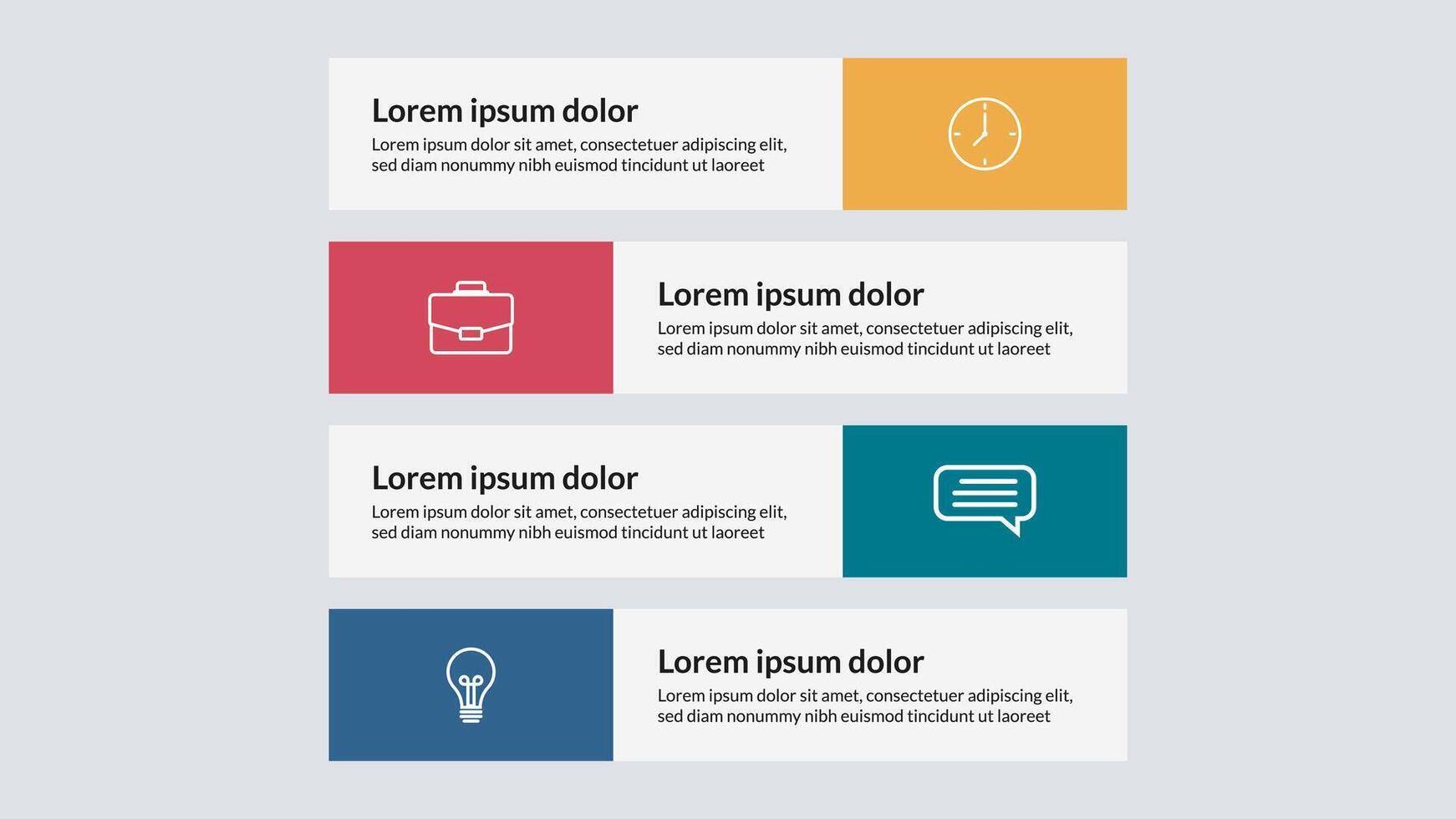 Lorem ipsum dolor
Lorem ipsum dolor sit amet, consectetuer adipiscing elit, sed diam nonummy nibh euismod tincidunt ut laoreet

Lorem ipsum dolor
Lorem ipsum dolor sit amet, consectetuer adipiscing elit, sed diam nonummy nibh euismod tincidunt ut laoreet

Lorem ipsum dolor
Lorem ipsum dolor sit amet, consectetuer adipiscing elit, sed diam nonummy nibh euismod tincidunt ut laoreet

Lorem ipsum dolor
Lorem ipsum dolor sit amet, consectetuer adipiscing elit, sed diam nonummy nibh euismod tincidunt ut laoreet