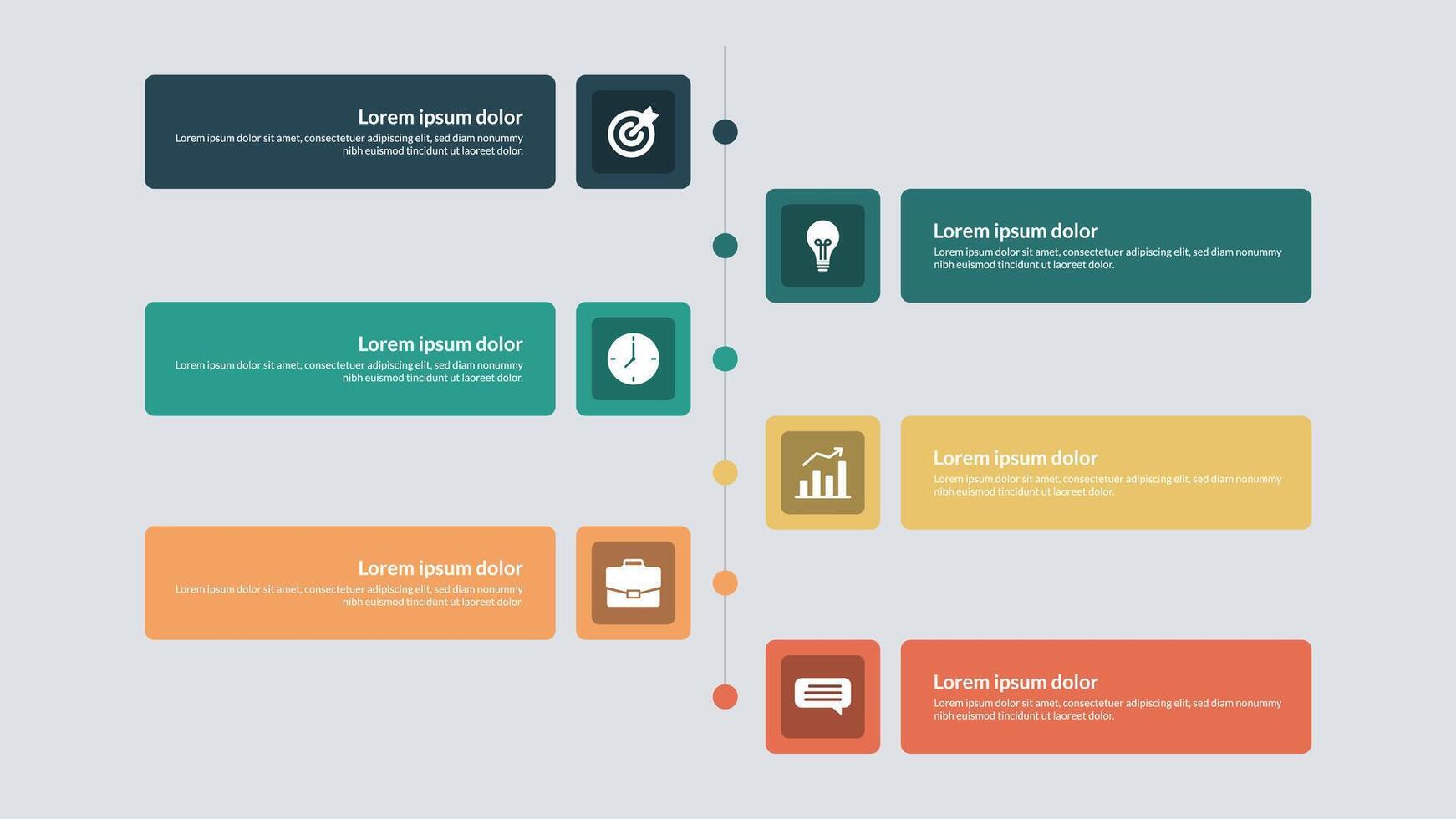 Lorem ipsum dolor
Lorem ipsum dolor sit amet, consectetuer adipiscing elit, sed diam nonummy nibh euismod tincidunt ut laoreet dolor.

Lorem ipsum dolor
Lorem ipsum dolor sit amet, consectetuer adipiscing elit, sed diam nonummy nibh euismod tincidunt ut laoreet dolor.

Lorem ipsum dolor
Lorem ipsum dolor sit amet, consectetuer adipiscing elit, sed diam nonummy nibh euismod tincidunt ut laoreet dolor.

Lorem ipsum dolor
Lorem ipsum dolor sit amet, consectetuer adipiscing elit, sed diam nonummy nibh euismod tincidunt ut laoreet dolor.

Lorem ipsum dolor
Lorem ipsum dolor sit amet, consectetuer adipiscing elit, sed diam nonummy nibh euismod tincidunt ut laoreet dolor.

Lorem ipsum dolor
Lorem ipsum dolor sit amet, consectetuer adipiscing elit, sed diam nonummy nibh euismod tincidunt ut laoreet dolor.