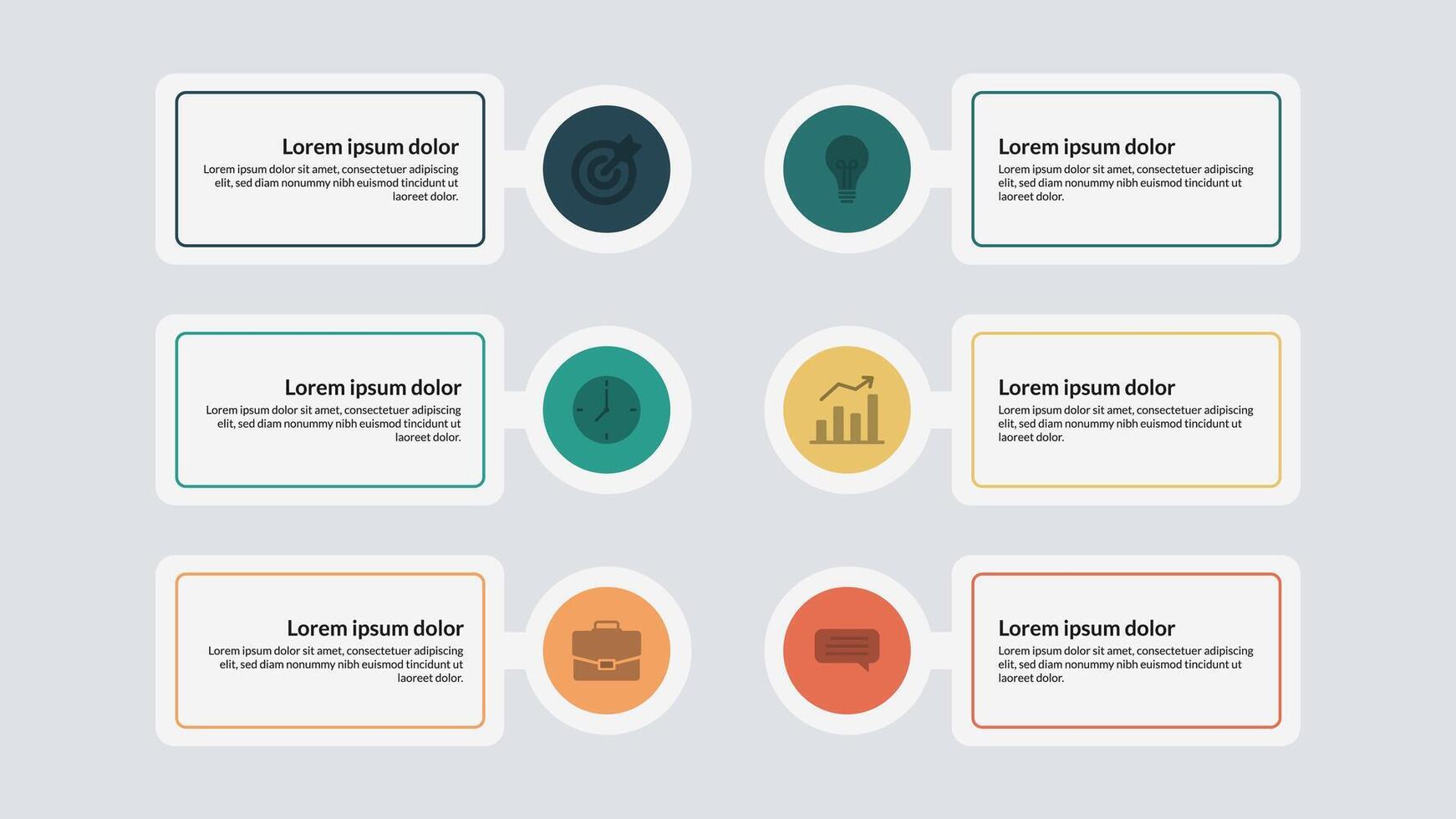 Lorem ipsum dolor
Lorem ipsum dolor sit amet, consectetuer adipiscing elit, sed diam nonummy nibh euismod tincidunt ut laoreet dolor.

Lorem ipsum dolor
Lorem ipsum dolor sit amet, consectetuer adipiscing elit, sed diam nonummy nibh euismod tincidunt ut laoreet dolor.

Lorem ipsum dolor
Lorem ipsum dolor sit amet, consectetuer adipiscing elit, sed diam nonummy nibh euismod tincidunt ut laoreet dolor.

Lorem ipsum dolor
Lorem ipsum dolor sit amet, consectetuer adipiscing elit, sed diam nonummy nibh euismod tincidunt ut laoreet dolor.

Lorem ipsum dolor
Lorem ipsum dolor sit amet, consectetuer adipiscing elit, sed diam nonummy nibh euismod tincidunt ut laoreet dolor.

Lorem ipsum dolor
Lorem ipsum dolor sit amet, consectetuer adipiscing elit, sed diam nonummy nibh euismod tincidunt ut laoreet dolor.