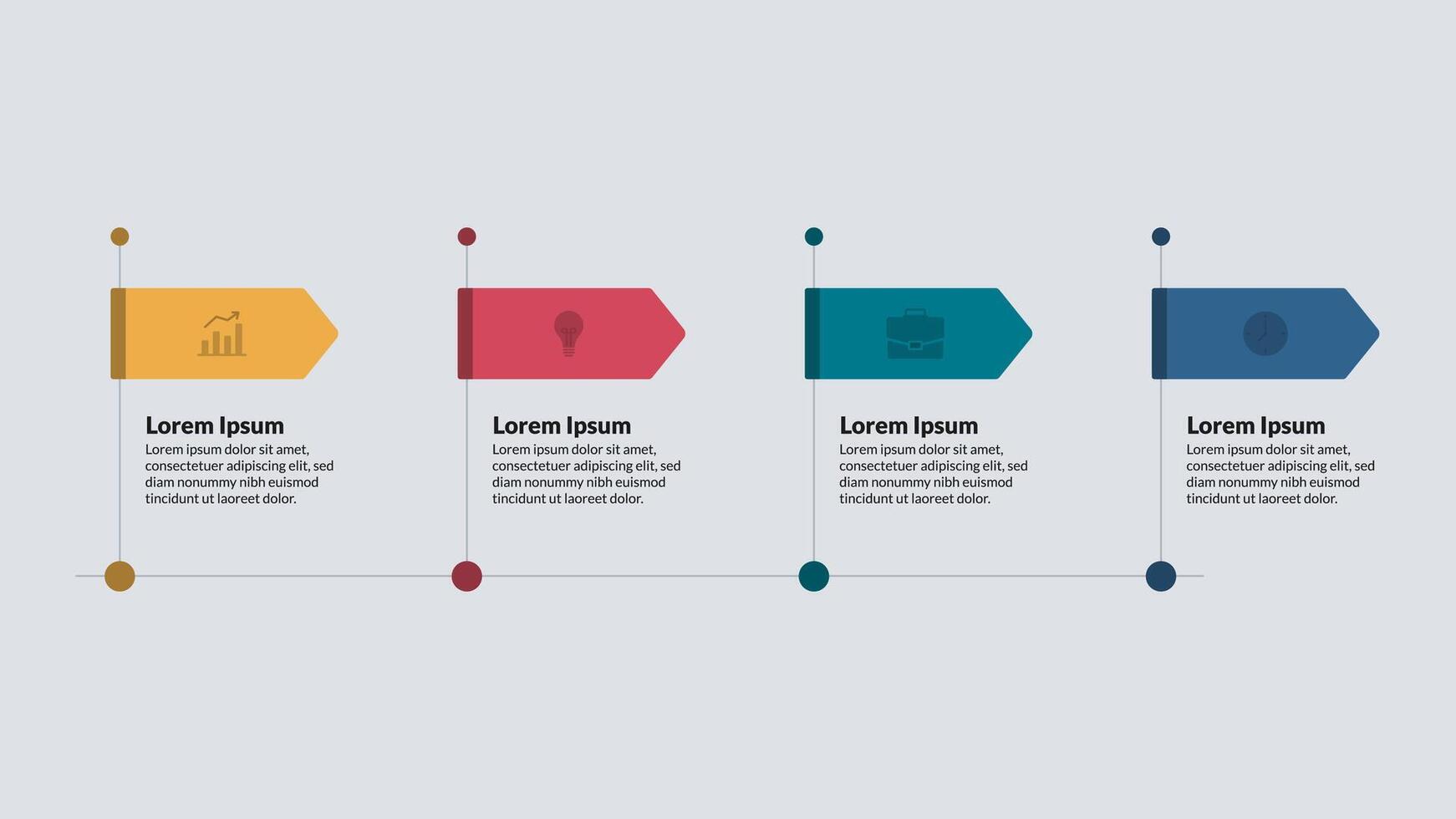 Lorem Ipsum
Lorem ipsum dolor sit amet, consectetuer adipiscing elit, sed diam nonummy nibh euismod tincidunt ut laoreet dolor.

Lorem Ipsum
Lorem ipsum dolor sit amet, consectetuer adipiscing elit, sed diam nonummy nibh euismod tincidunt ut laoreet dolor.

Lorem Ipsum
Lorem ipsum dolor sit amet, consectetuer adipiscing elit, sed diam nonummy nibh euismod tincidunt ut laoreet dolor.

Lorem Ipsum
Lorem ipsum dolor sit amet, consectetuer adipiscing elit, sed diam nonummy nibh euismod tincidunt ut laoreet dolor.